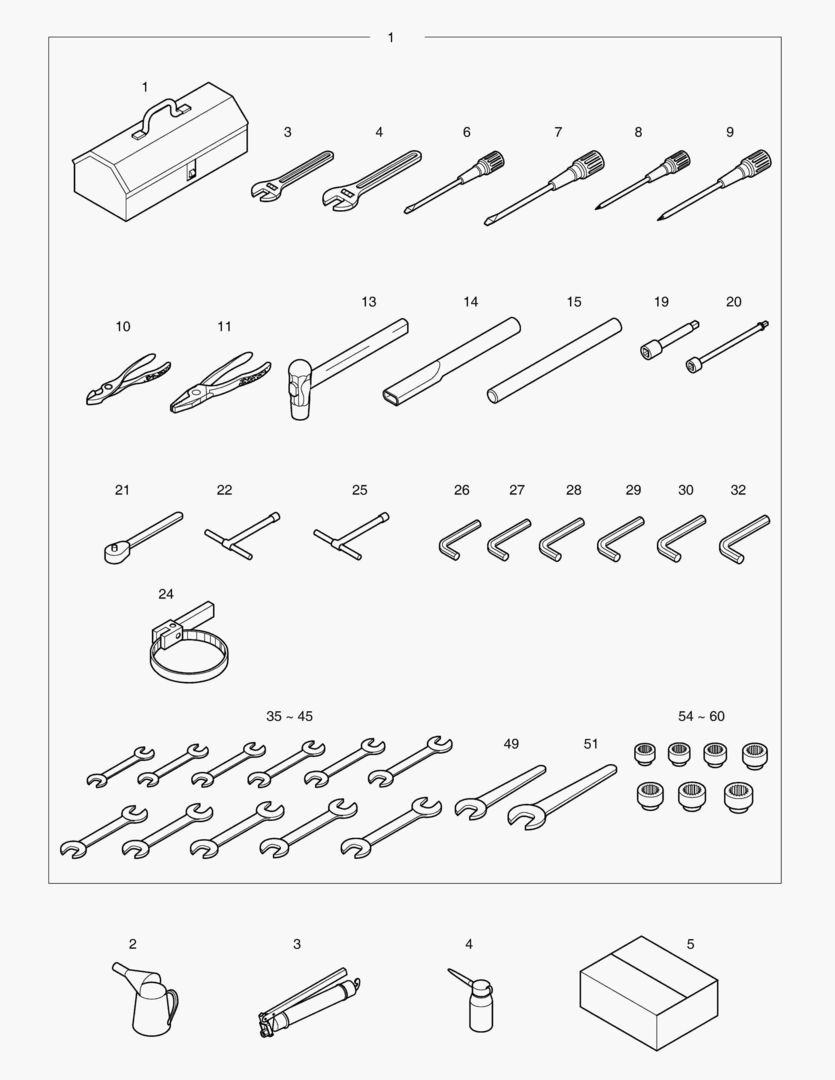 1

1

3 4 6 7 8 9

10 11 13 14 15 19 20

21 22 25 26 27 28 29 30 32

24

35 ~ 45

49 51

54 ~ 60

2 3 4 5