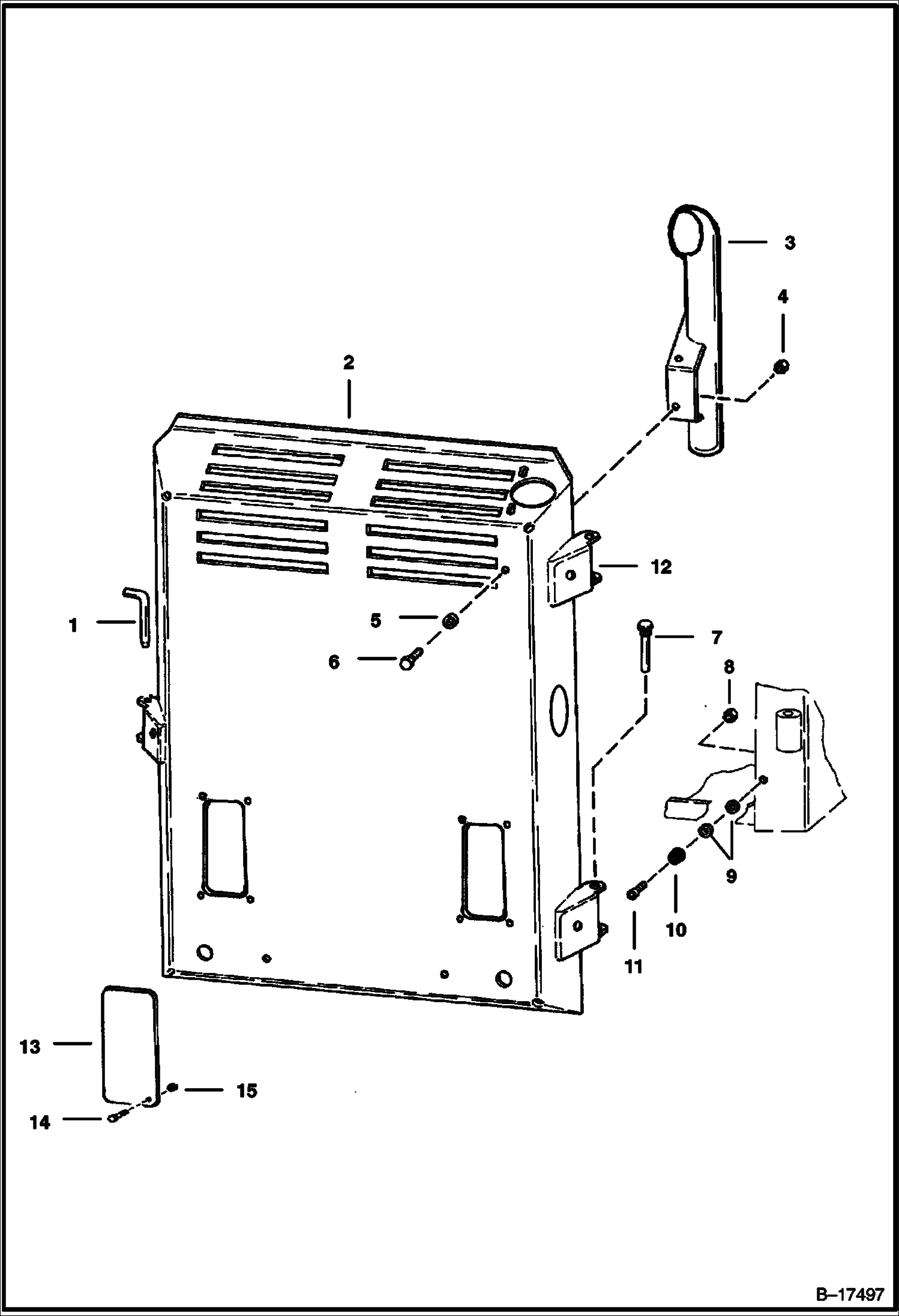 3
4
2
12
1
5
6
7
8
9
10
11
13
15
14
B–17497