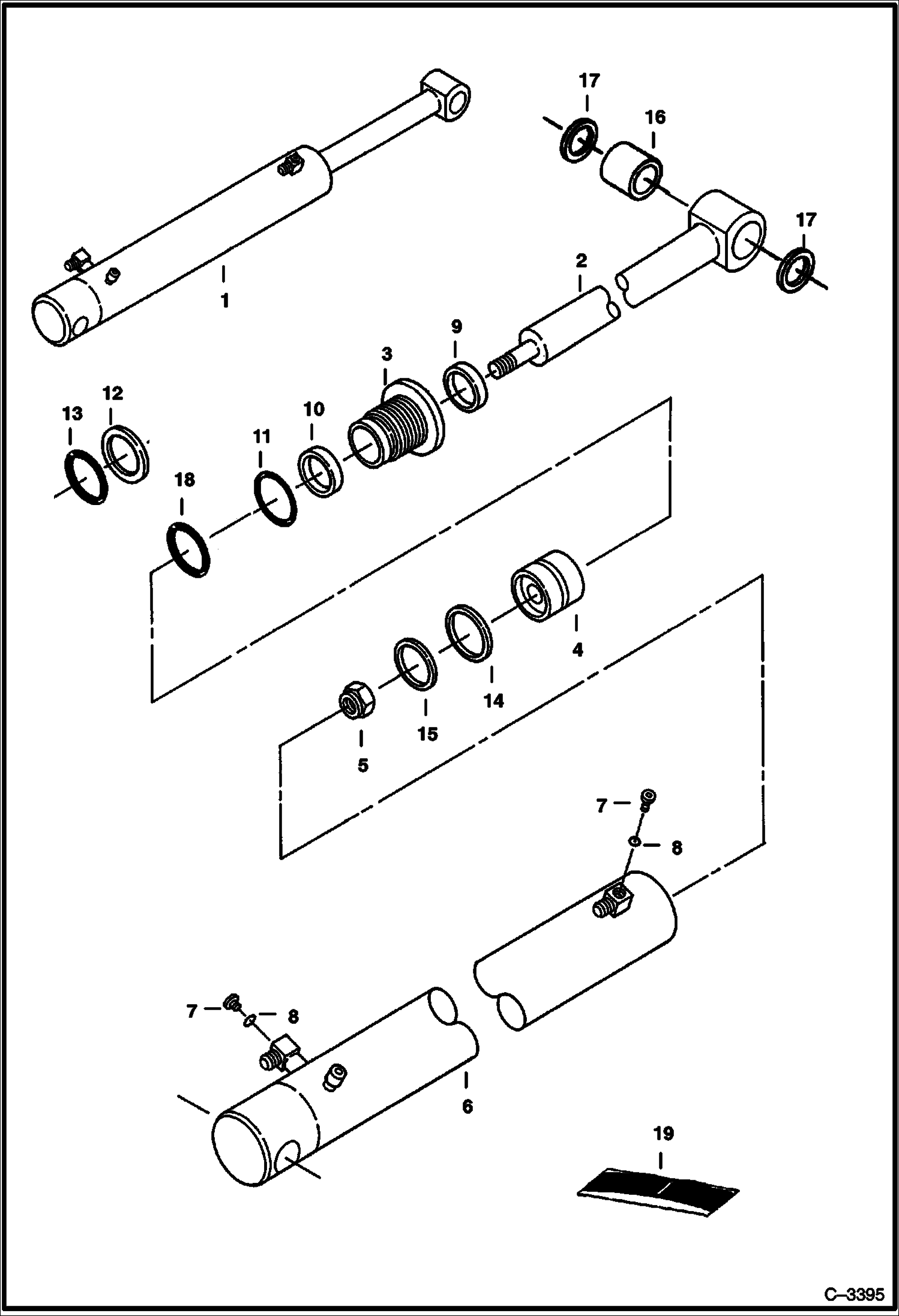 17
16
17
2
1
9
3
12
13
10
11
18
4
14
15
5
7
8
7
8
6
19
C–3395