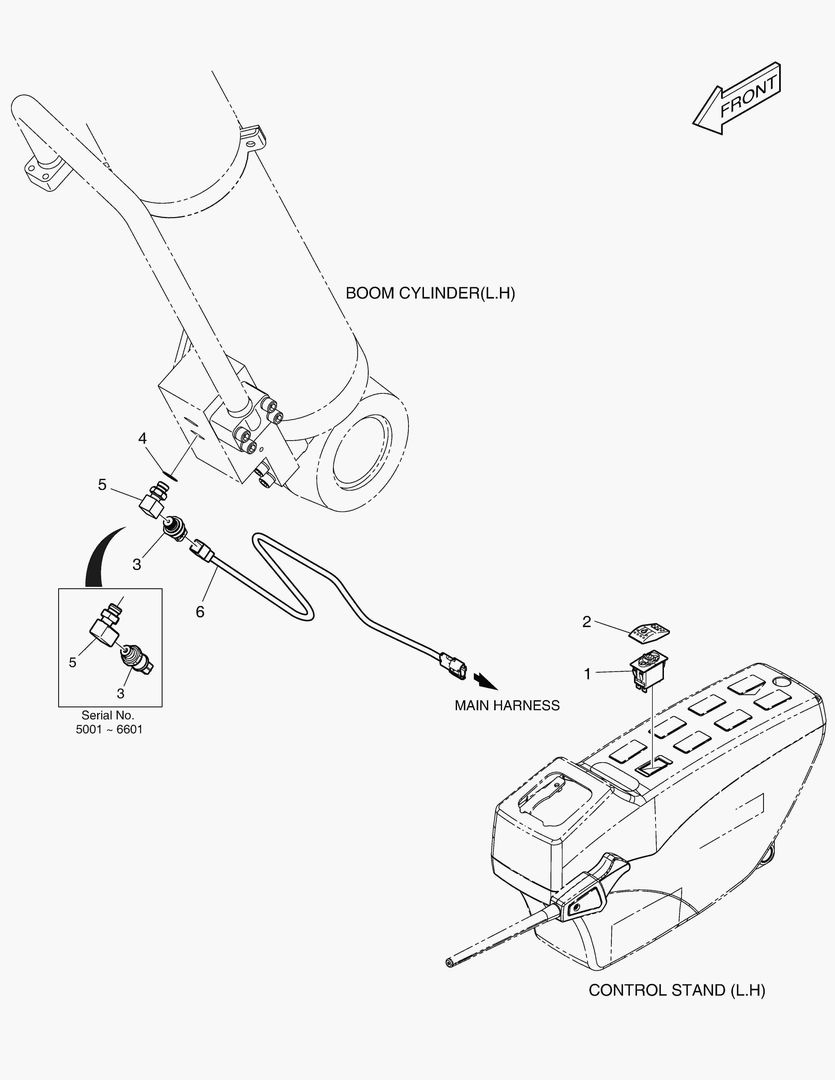 FRONT

BOOM CYLINDER(L.H)

4

5

3

6

5

3

Serial No.
5001 ~ 6601

2

1

MAIN HARNESS

CONTROL STAND (L.H)