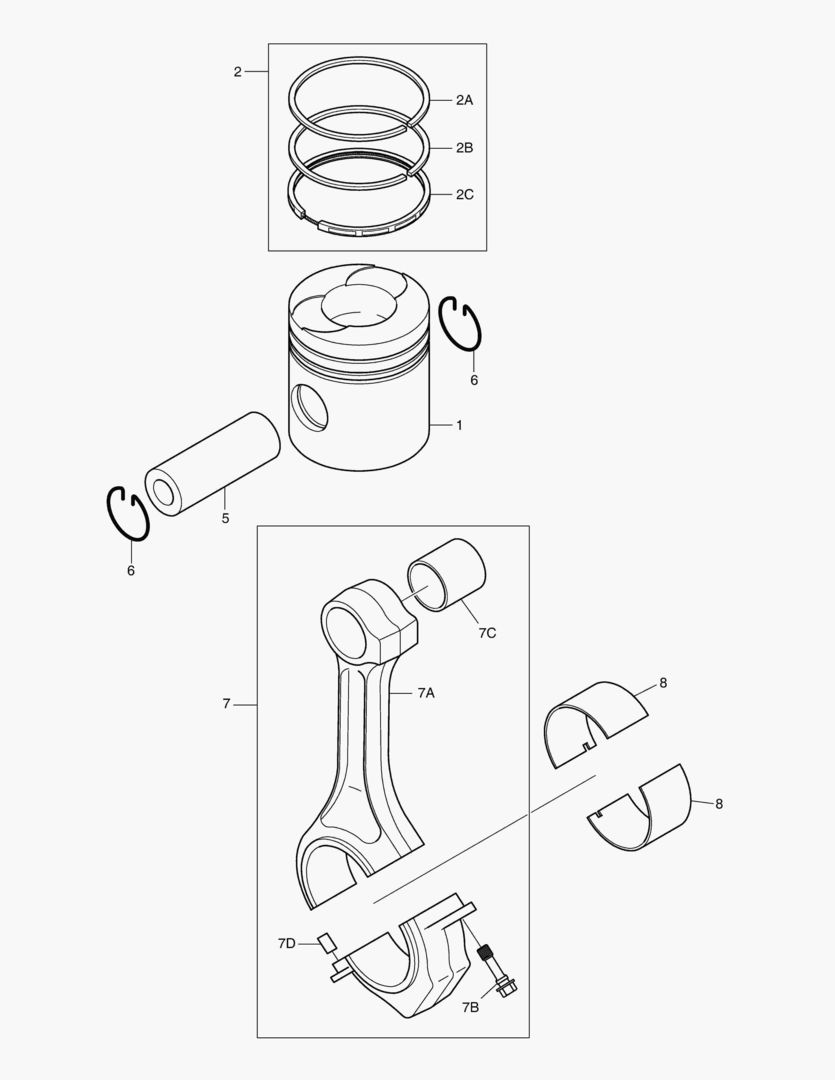 2
2A
2B
2C
6
1
5
6
7C
7
7A
8
8
7D
7B