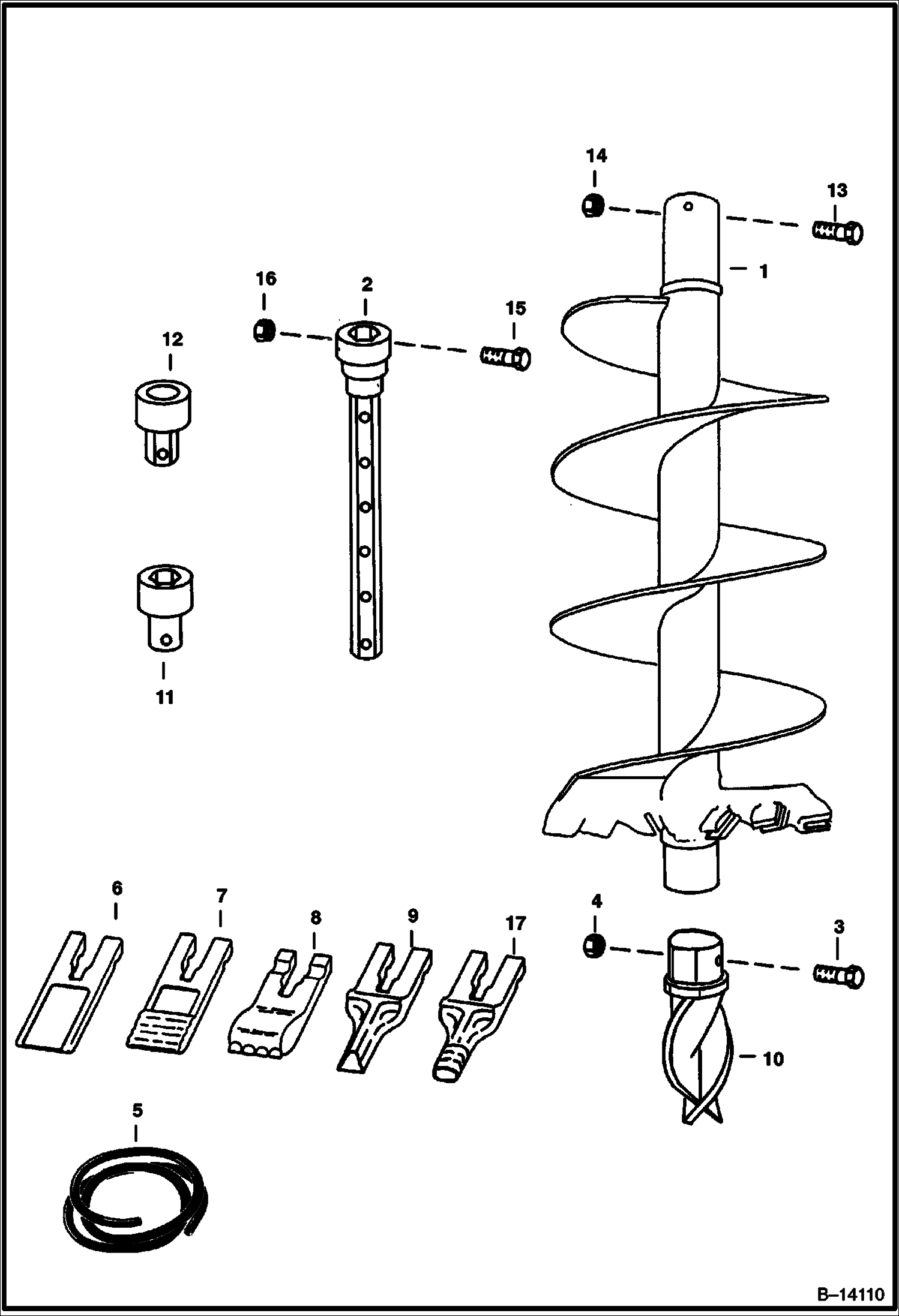 14
13
1
16
2
15
12
11
6
7
8
9
17
4
3
10
5
B–14110