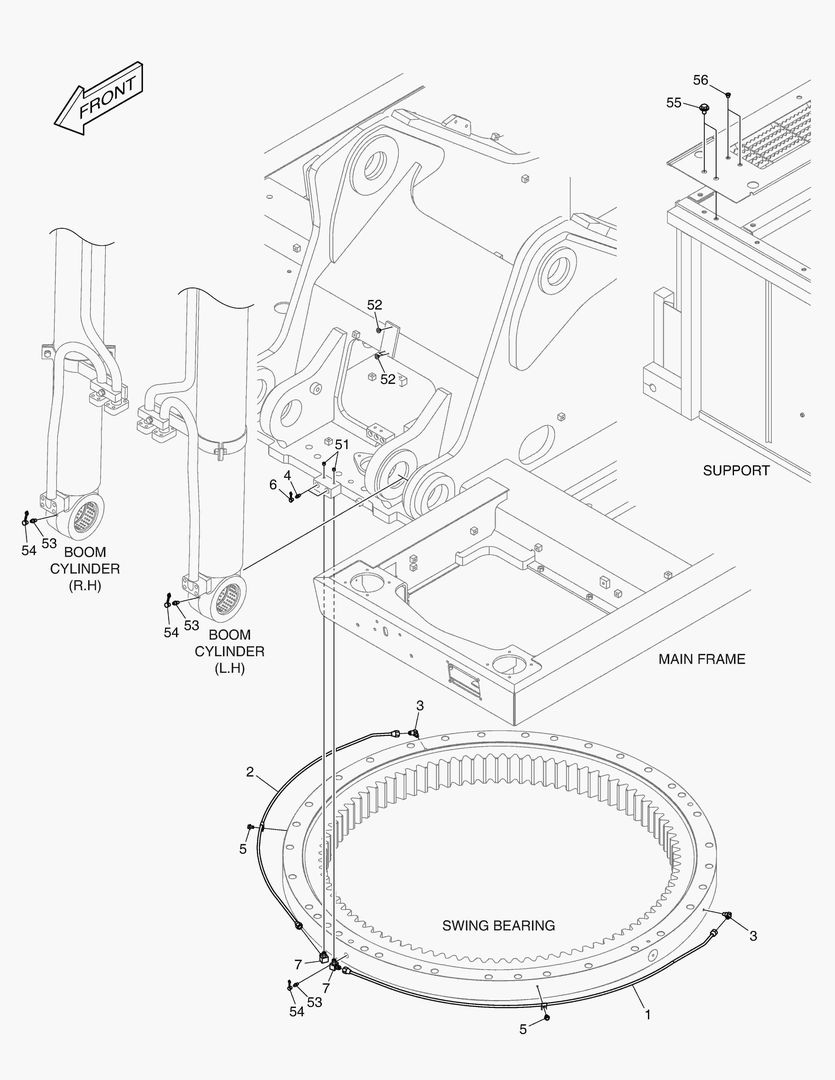 FRONT

56
55

52
52

51
4
6

SUPPORT

54 53
BOOM CYLINDER (R.H)

54 53
BOOM CYLINDER (L.H)

MAIN FRAME

3
2
5

SWING BEARING

3
7
7
54 53
5
1