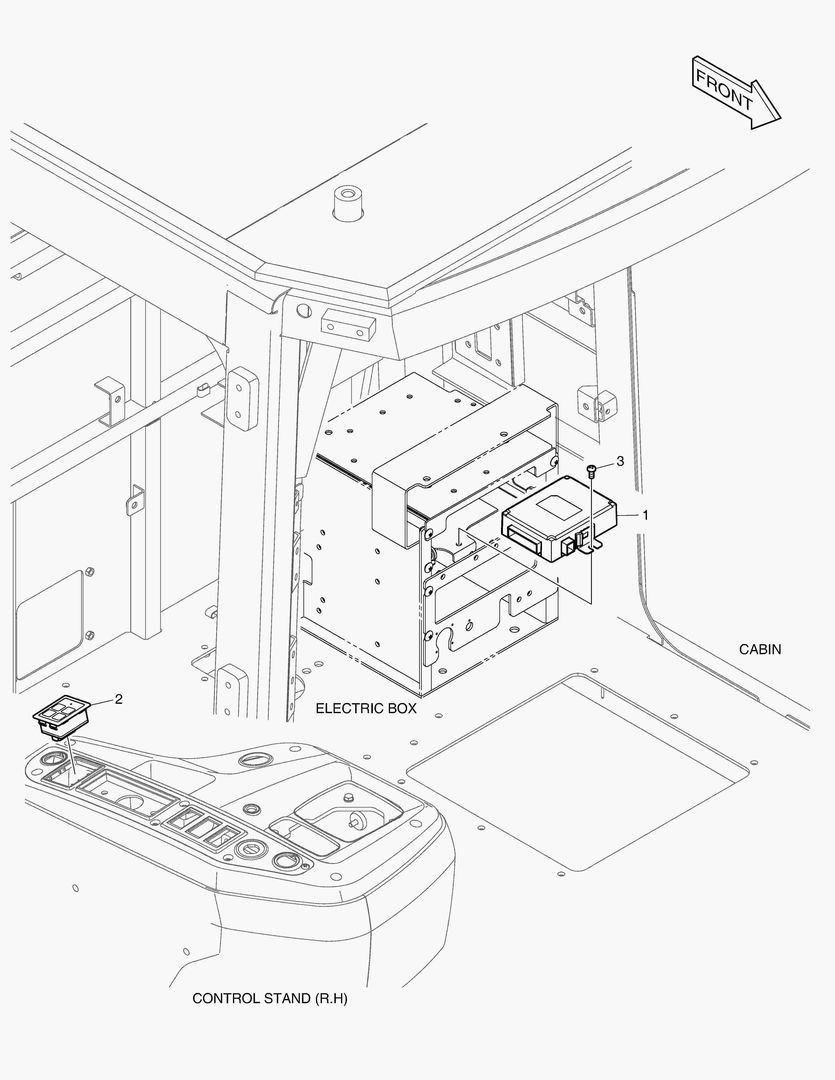 FRONT

3

1

CABIN

2

ELECTRIC BOX

CONTROL STAND (R.H)