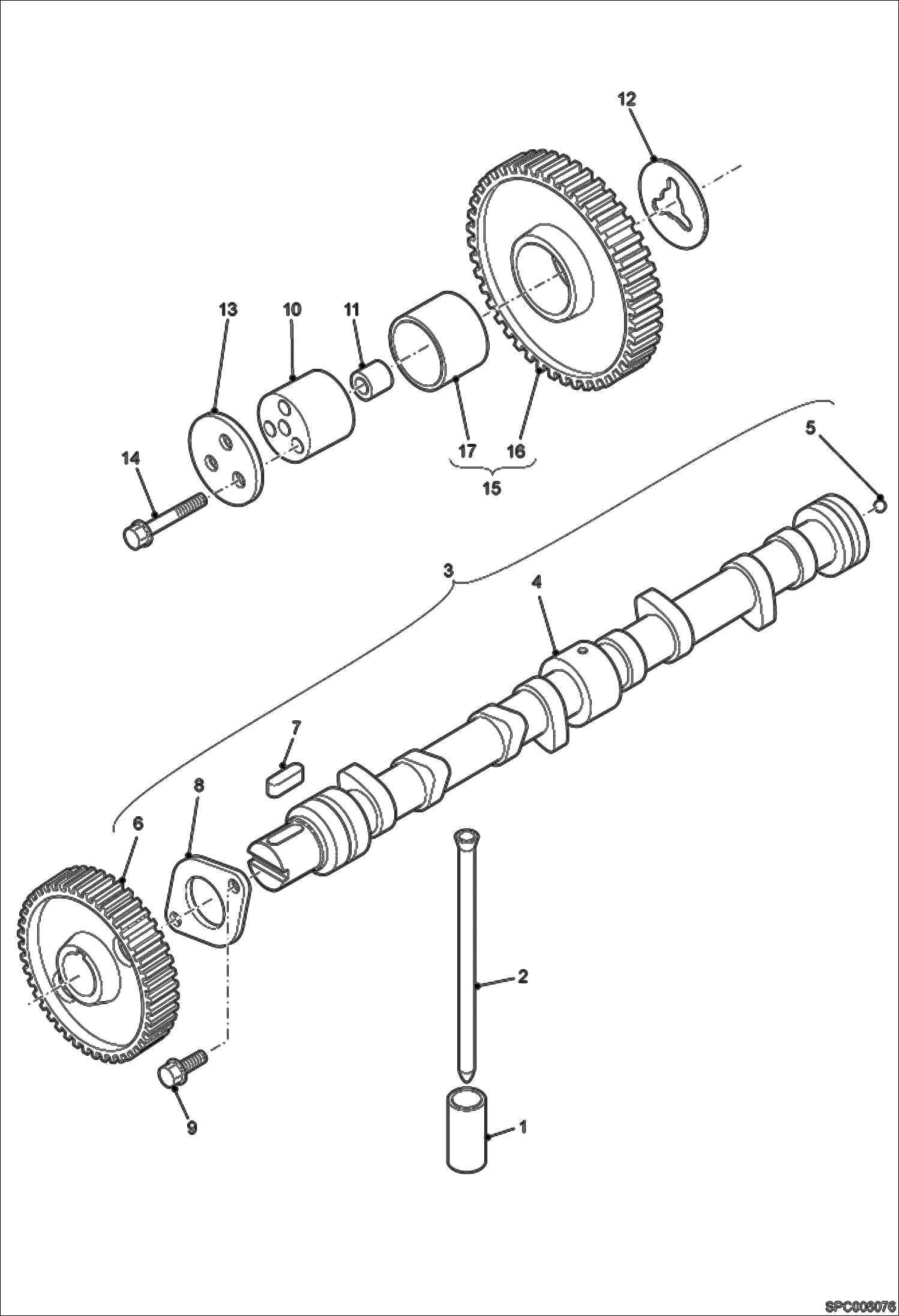 12
13
10
11
14
17
16
15
5
3
4
7
8
6
2
9
1
SPC006076