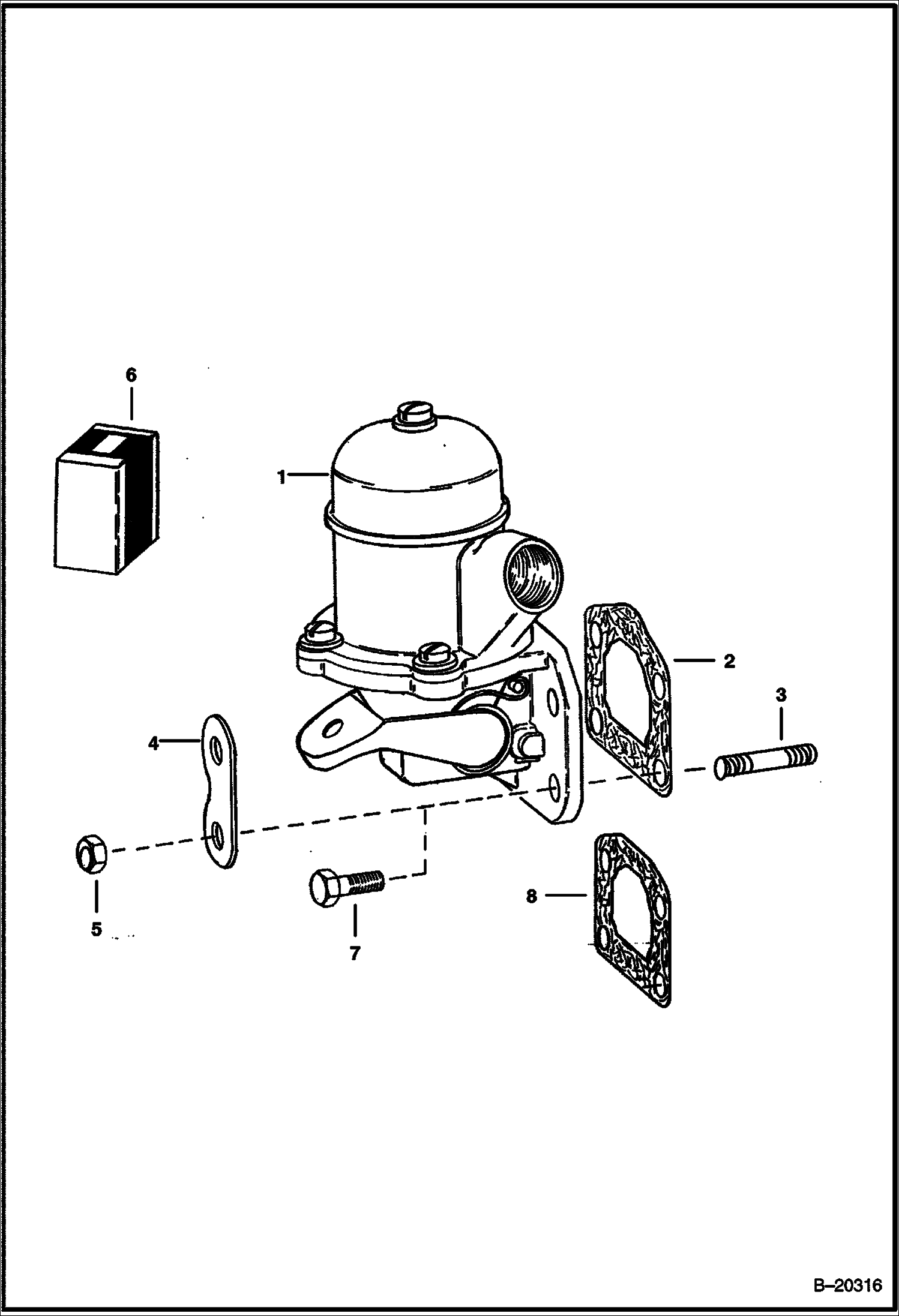 6

1

2

3

4

5

7

8

B–20316