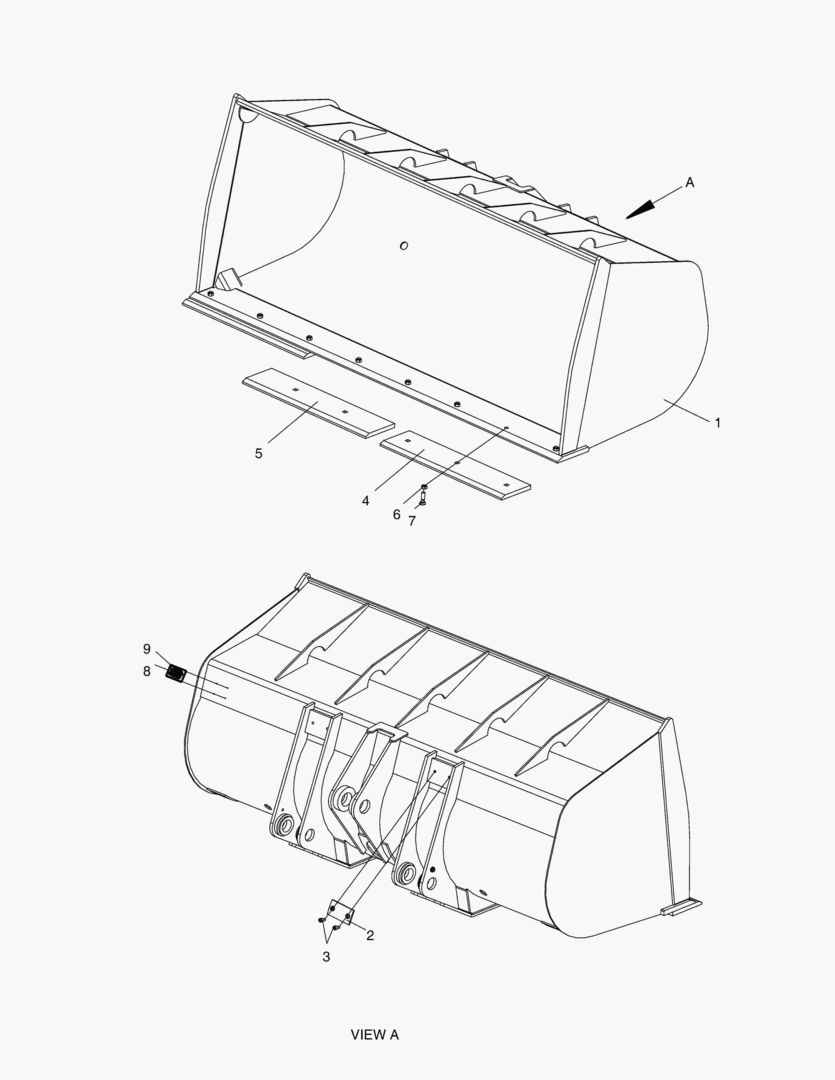 A

1

5

4

6

7

9

8

2

3

VIEW A