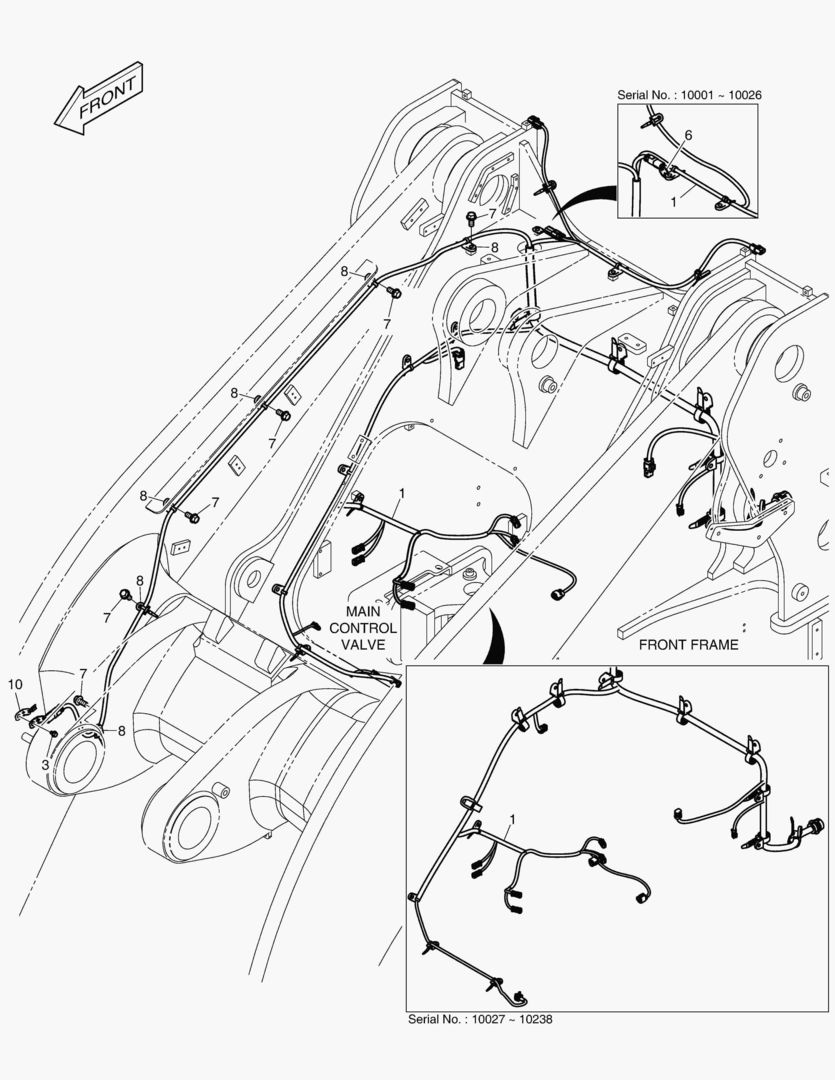 FRONT

Serial No. : 10001 ~ 10026

6
1

7
8
8
7
8
7
8
7
1
7
MAIN
CONTROL
VALVE
FRONT FRAME
10
7
8
3
1

Serial No. : 10027 ~ 10238