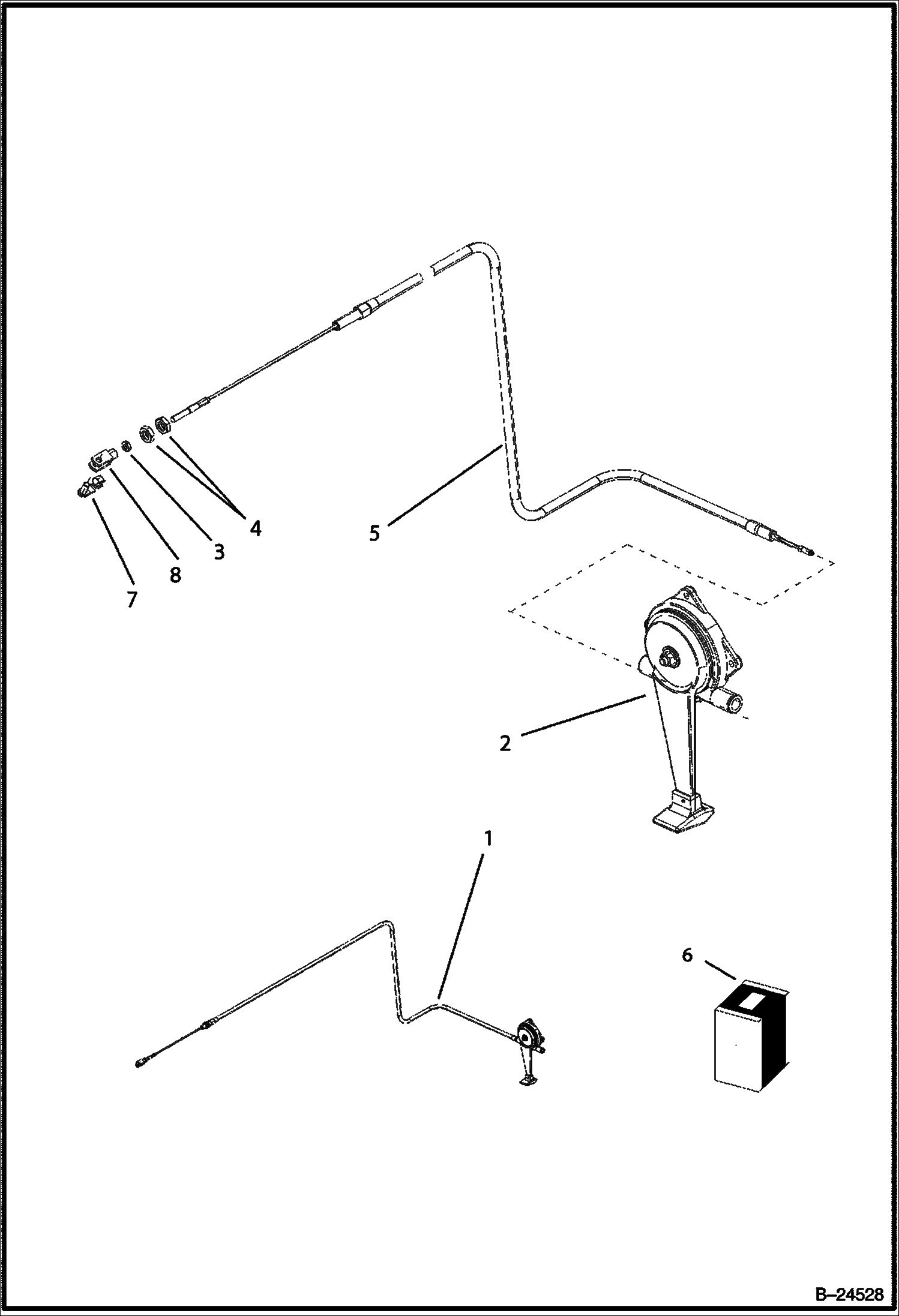 4
5
3
8
7
2
1
6
B–24528