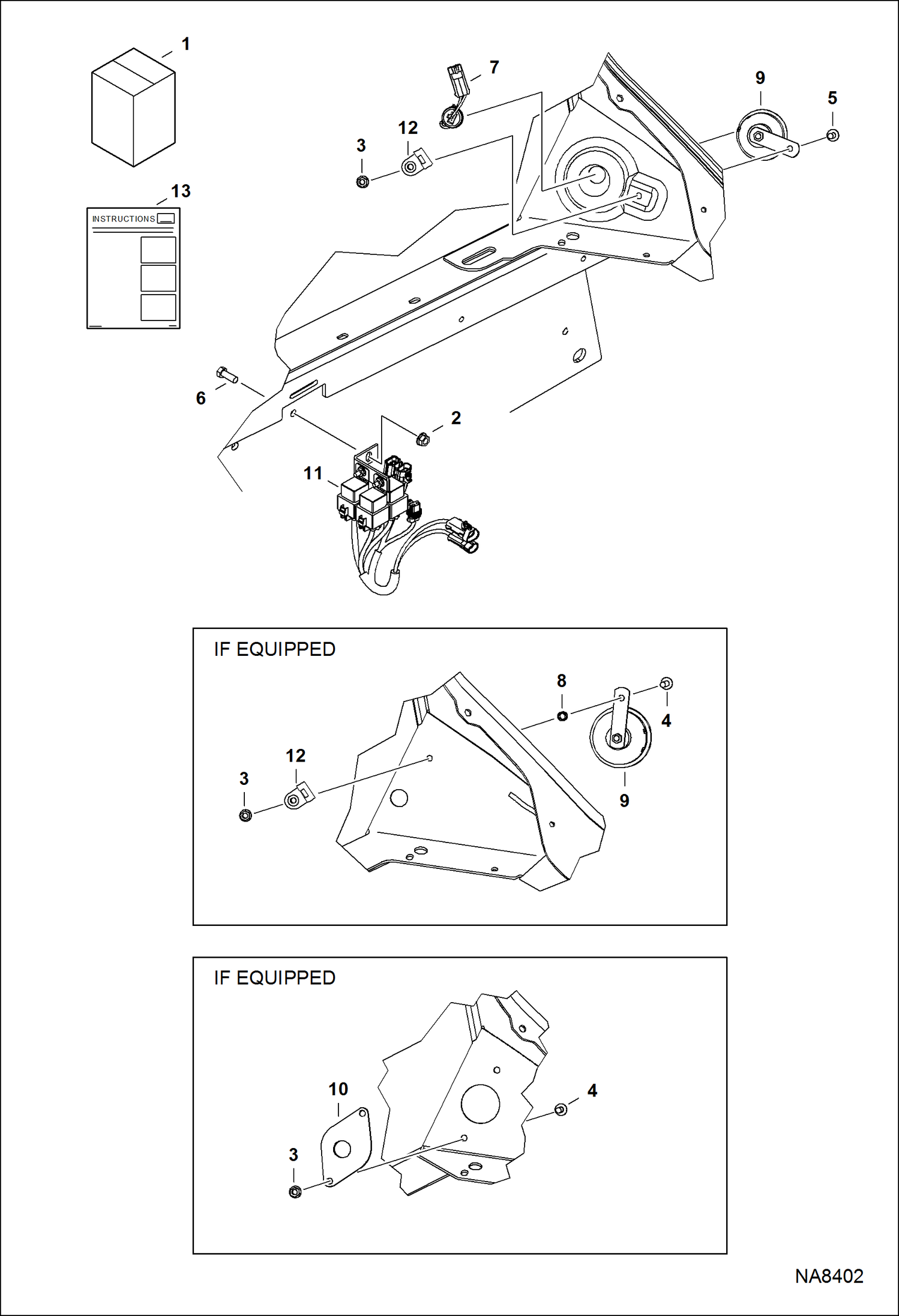 1
7
9
5
12
3
13
INSTRUCTIONS
6
2
11

IF EQUIPPED
8
4
12
3
9

IF EQUIPPED
10
4
3

NA8402