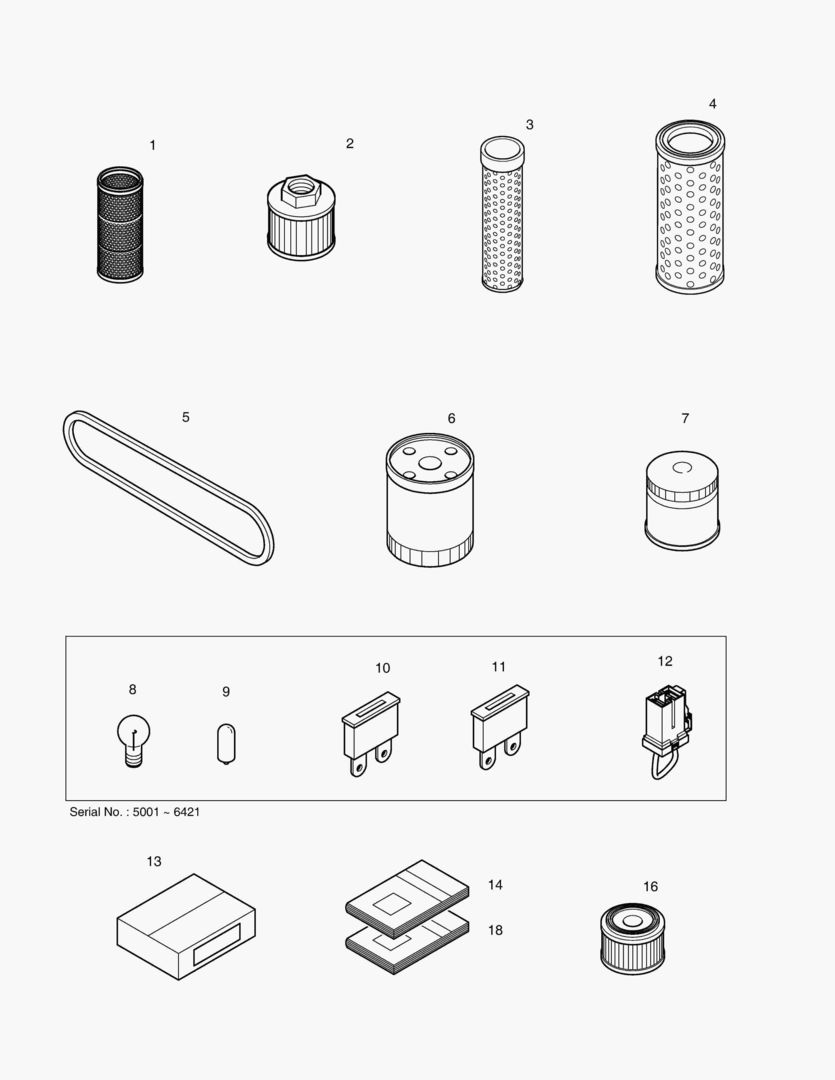 1
2
3
4
5
6
7
8
9
10
11
12
Serial No. : 5001 ~ 6421
13
14
18
16