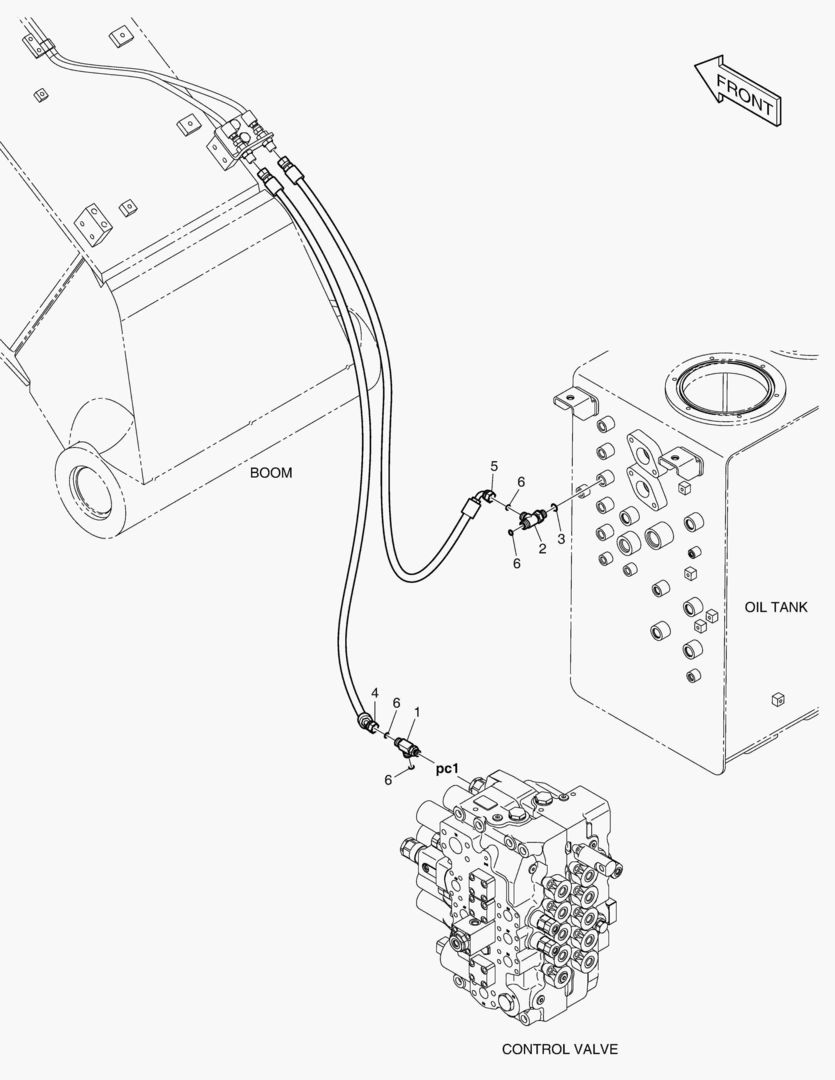 FRONT

BOOM

5
6
2
3
6

OIL TANK

4
6
1
6
pc1

CONTROL VALVE