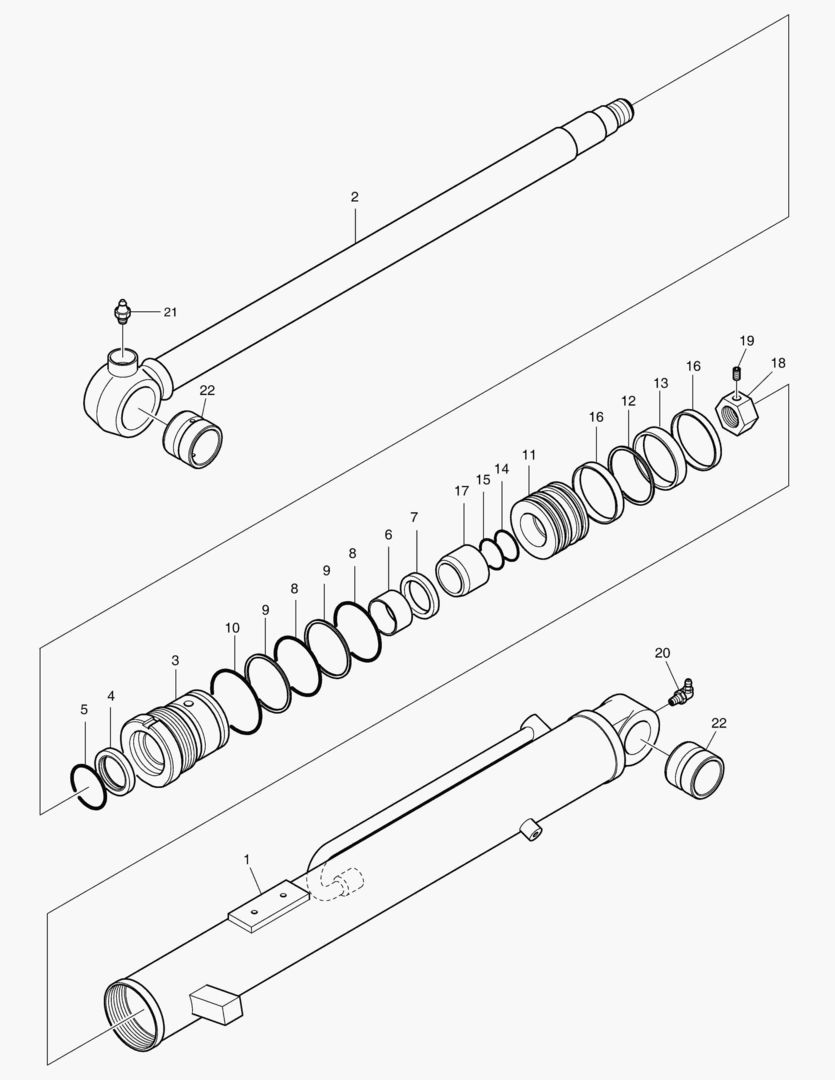 2
21
22
19
18
16
13
12
16
11
14
15
17
7
6
8
9
8
9
10
3
4
5
20
22
1