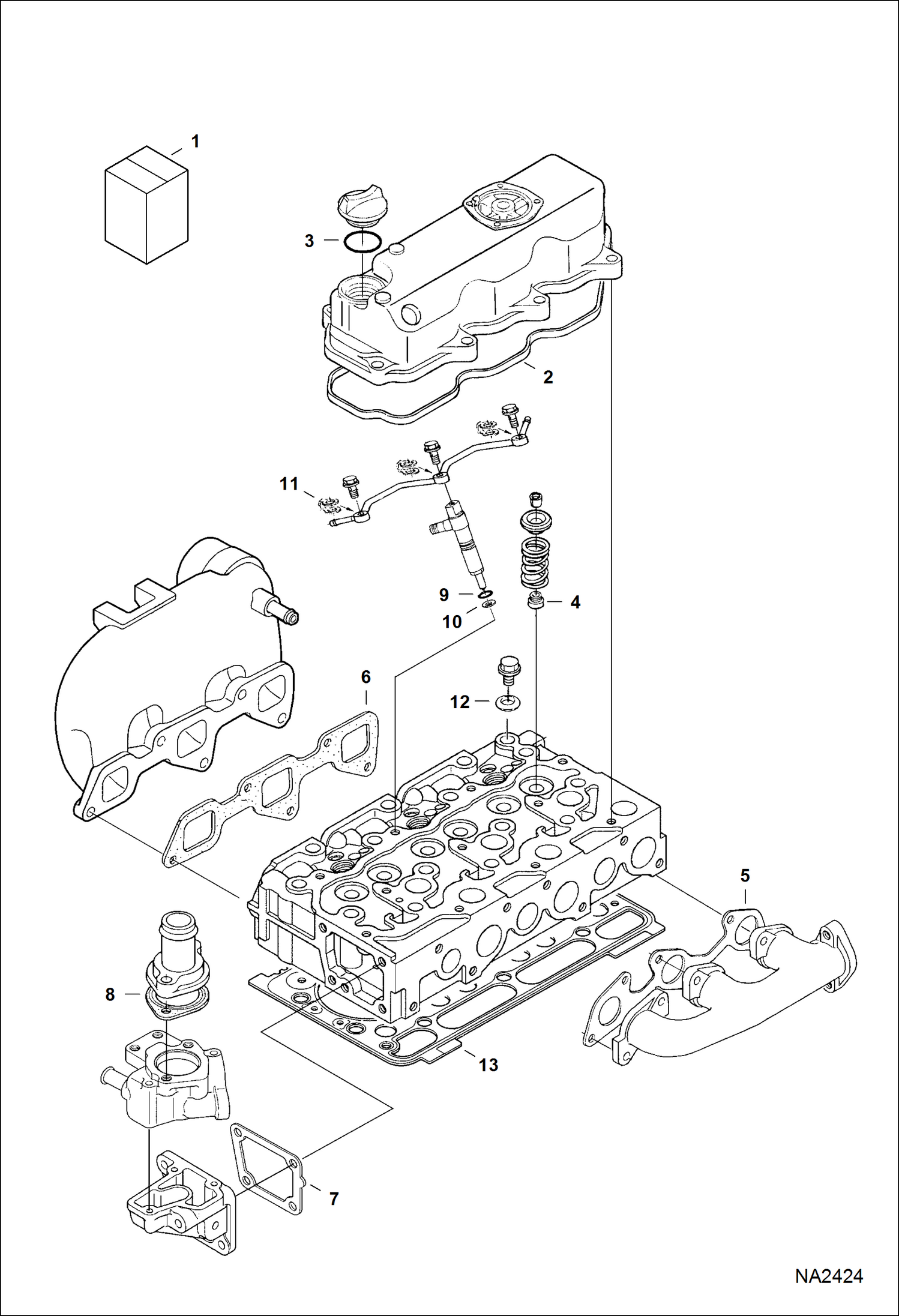 1

3

2

11

9

10

4

6

12

5

8

13

7

NA2424