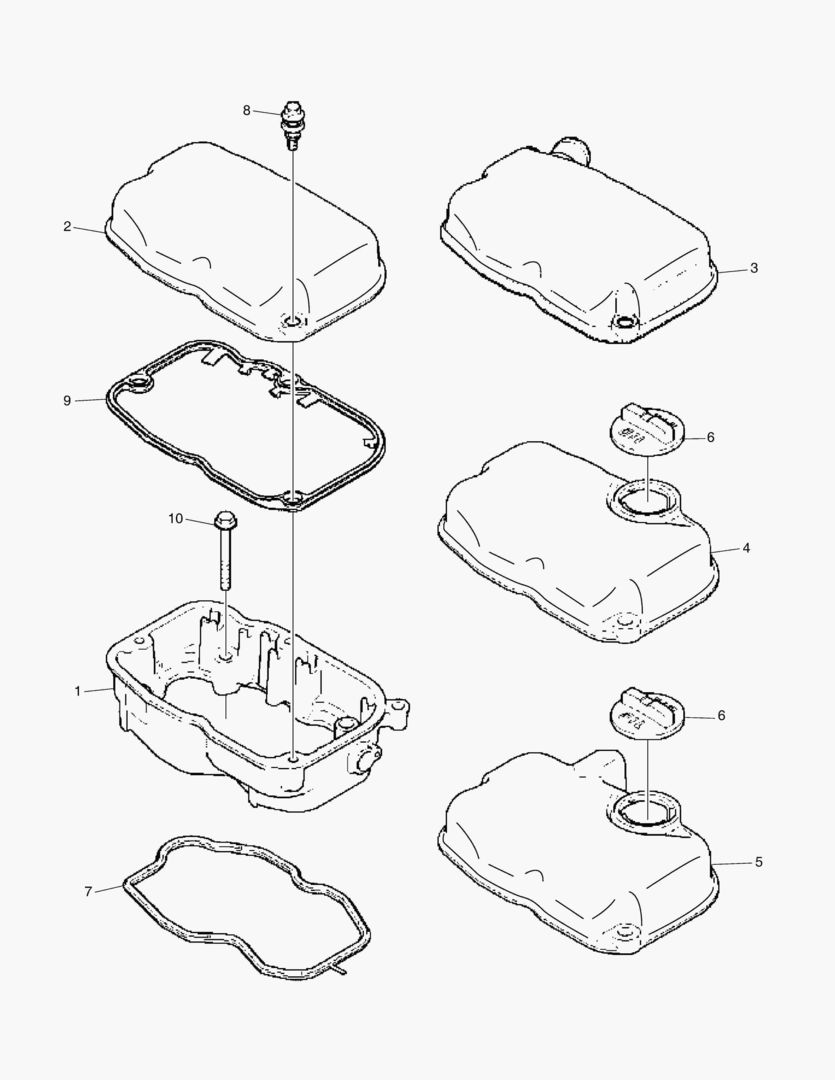 8
2
3
9
6
10
4
1
6
5
7