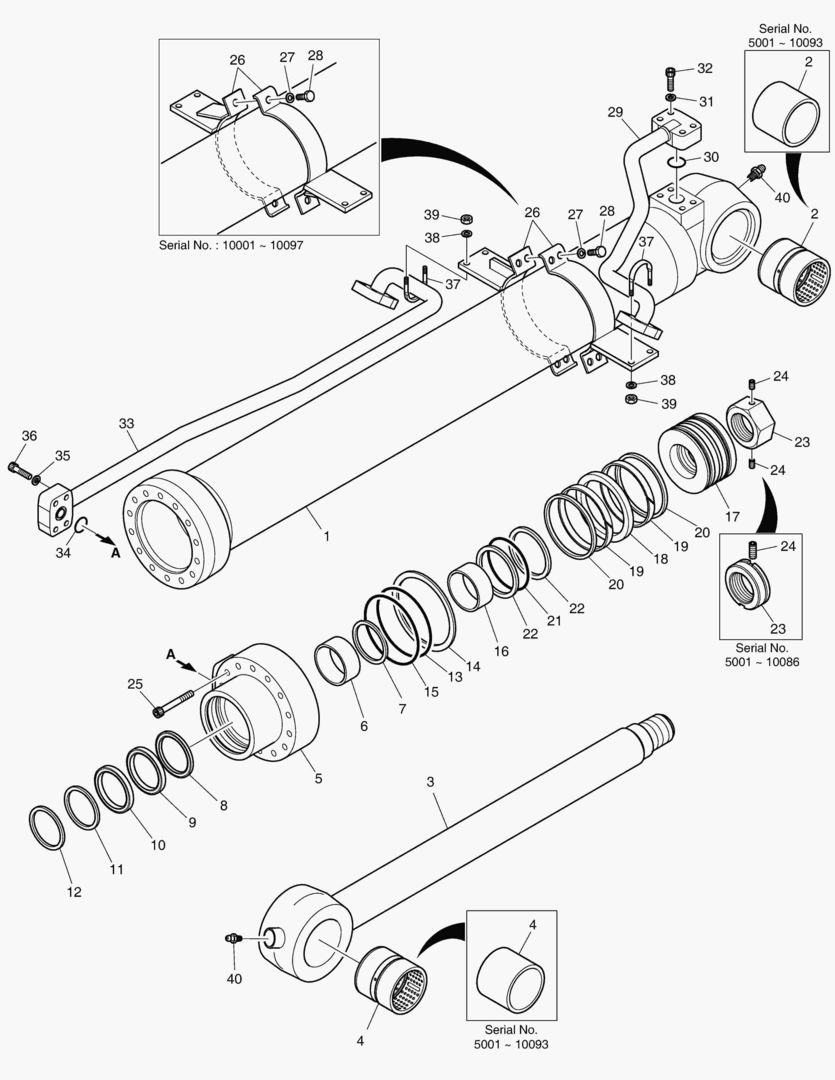 26
27
28
Serial No. : 10001 ~ 10097

Serial No.
5001 ~ 10093
2

32
31
29
30
40
2
39
38
26
27
28
37
37
38
39
24
23
24
36
35
33
34
A
1
17
20
19
18
19
20
22
21
22
16
14
13
15
7
6
24
23
Serial No.
5001 ~ 10086
A
25
5
8
9
10
11
12
3
40
4
4
Serial No.
5001 ~ 10093