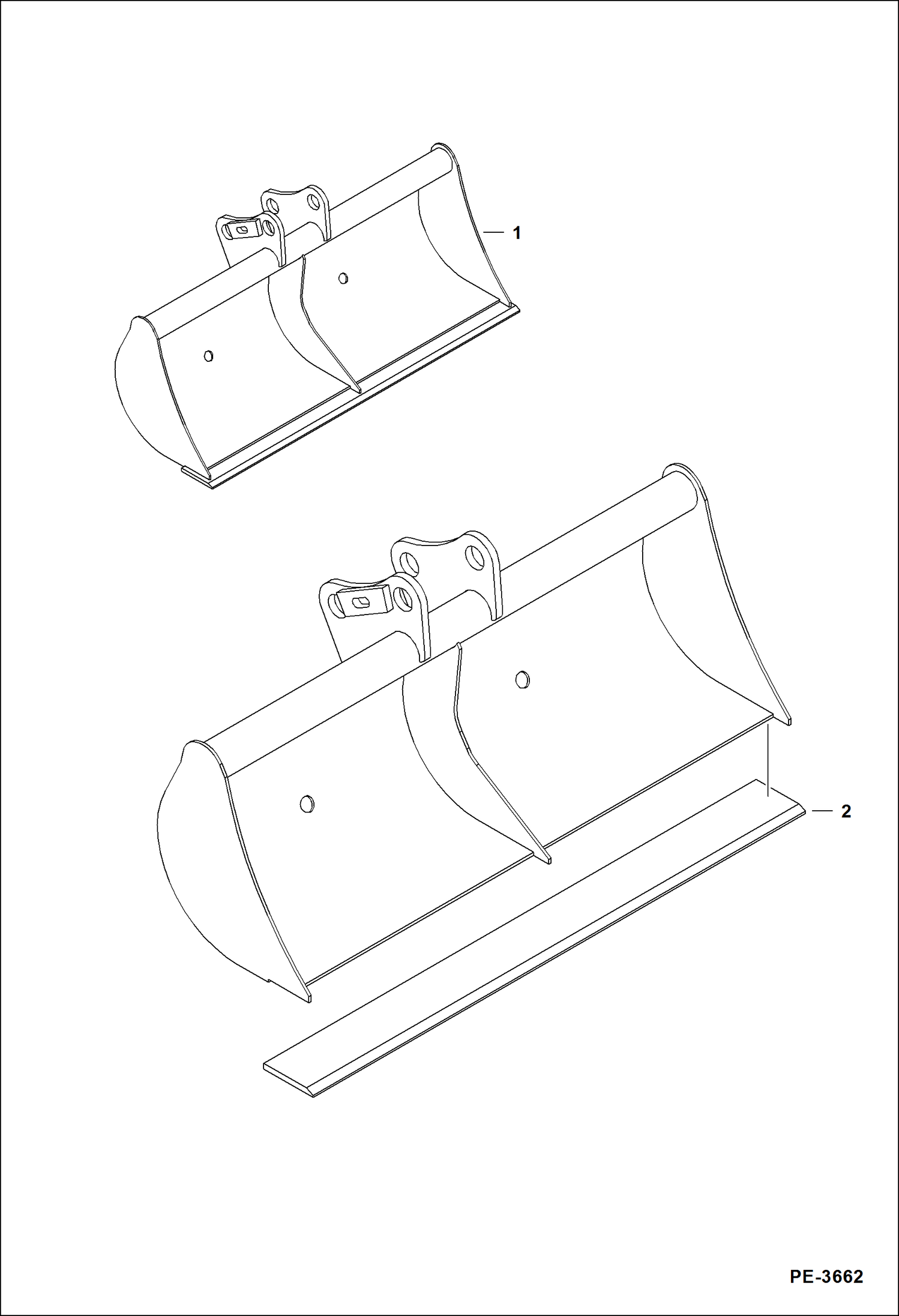 1

2

PE-3662