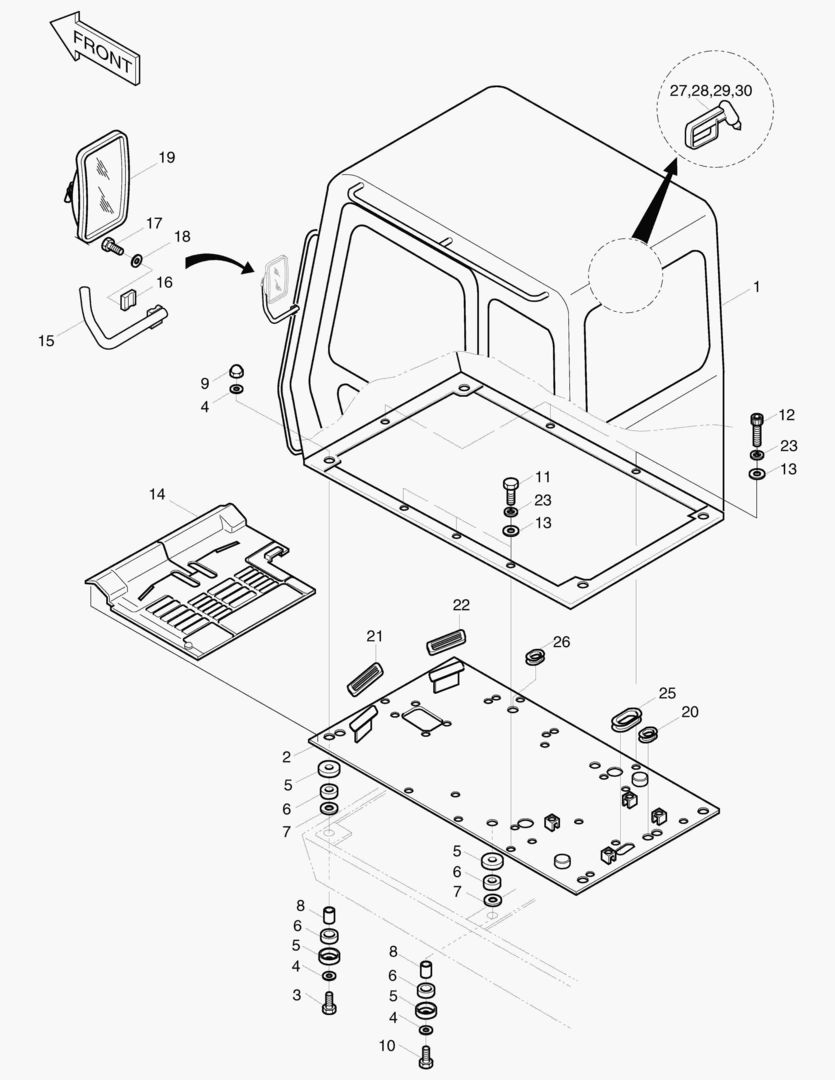 FRONT

27,28,29,30

19
17
18
16
15
1
9
4
12
23
13
11
23
13
14
22
21
26
25
20
2
5
6
7
5
6
7
8
6
5
4
3
8
6
5
4
10