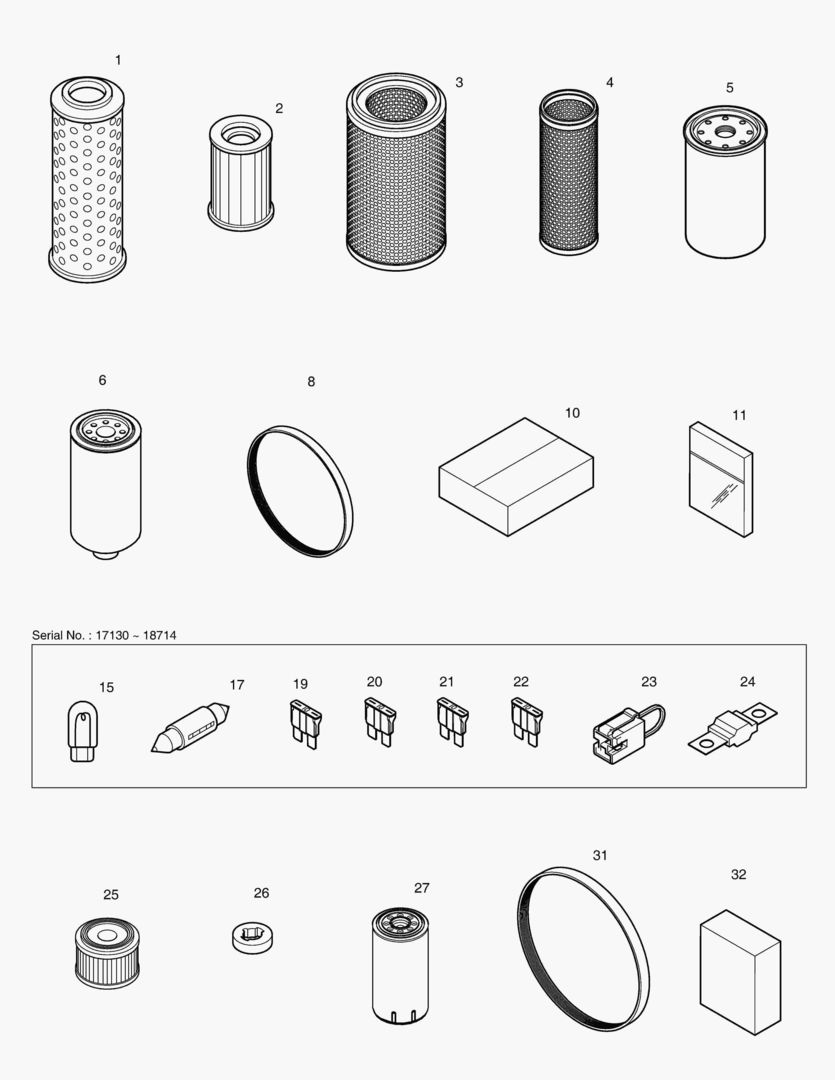 1
2
3
4
5

6
8
10
11

Serial No. : 17130 ~ 18714

15
17
19
20
21
22
23
24

25
26
27
31
32