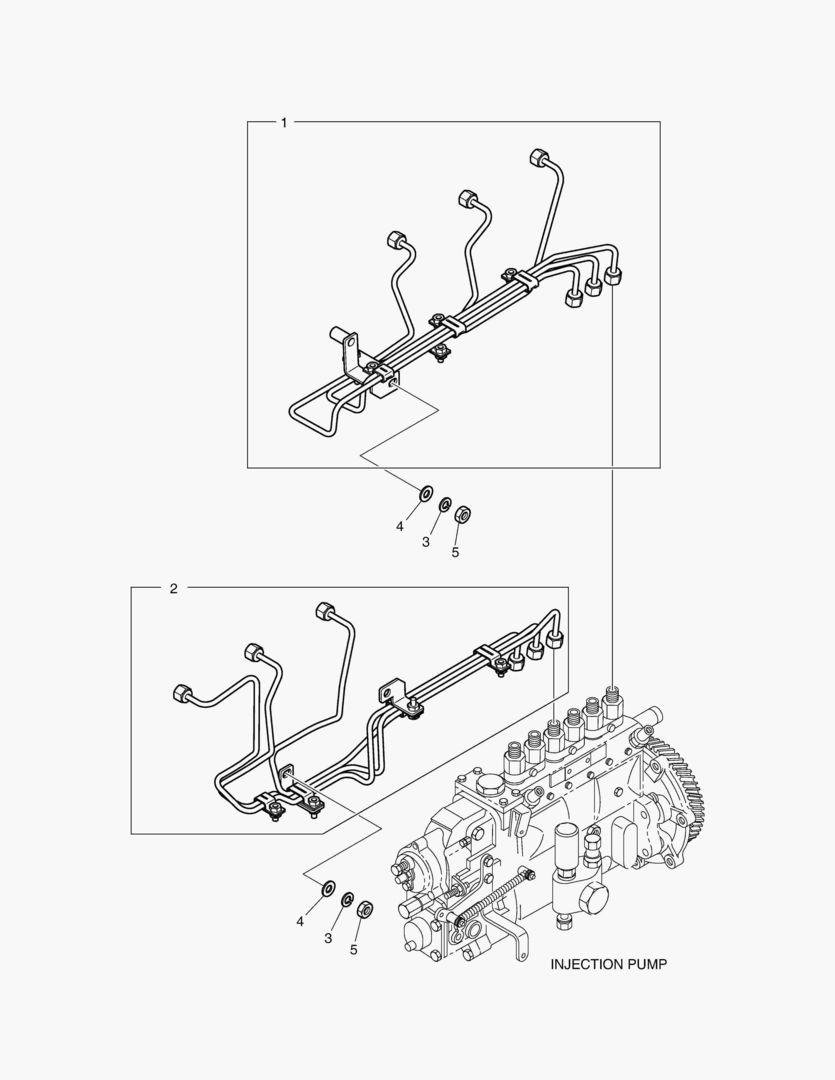 1

4
3
5

2

4
3
5

INJECTION PUMP