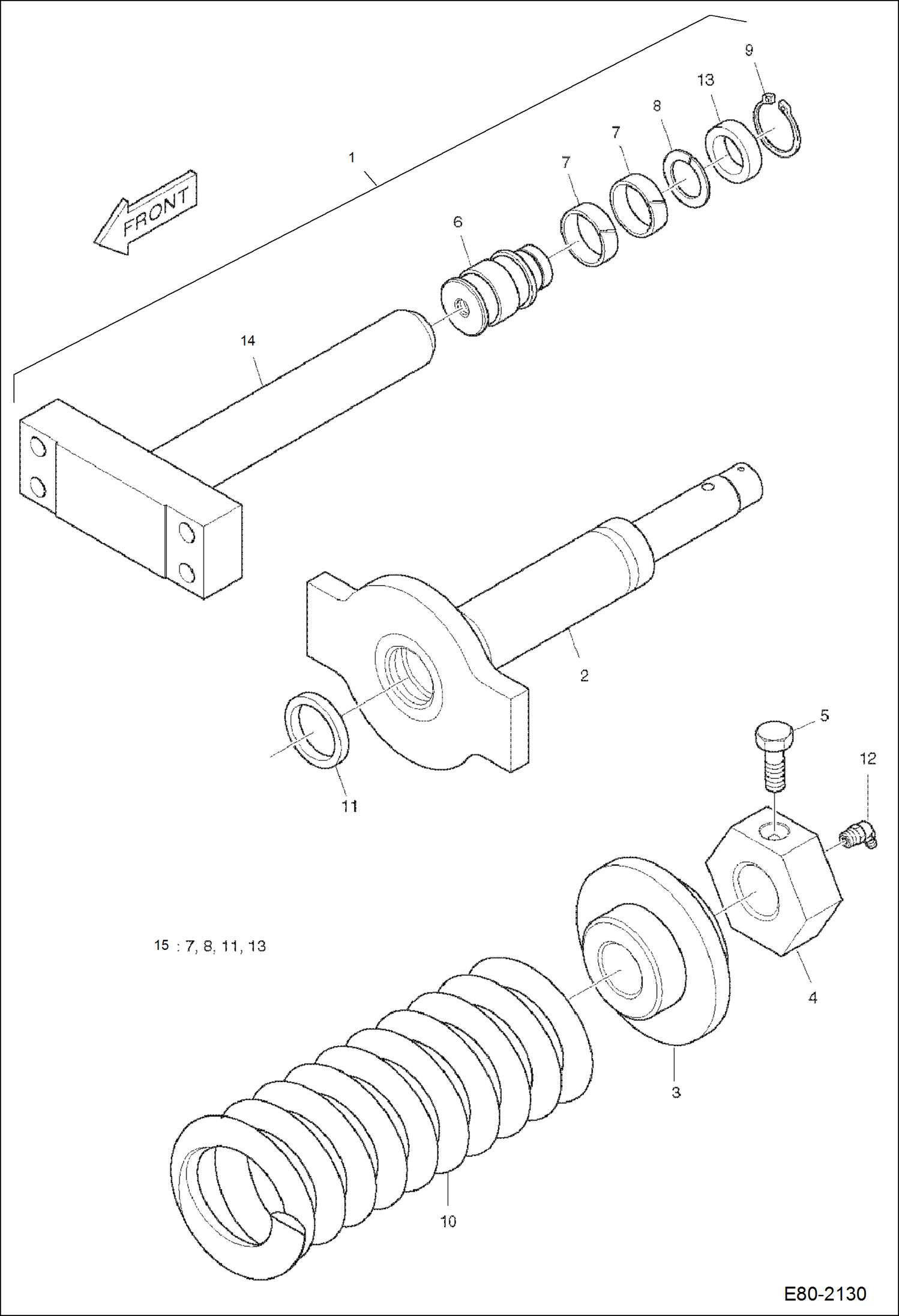 9
13
8
7
7
1
FRONT
6
14
2
5
12
11
15 : 7, 8, 11, 13
4
3
10
E80-2130