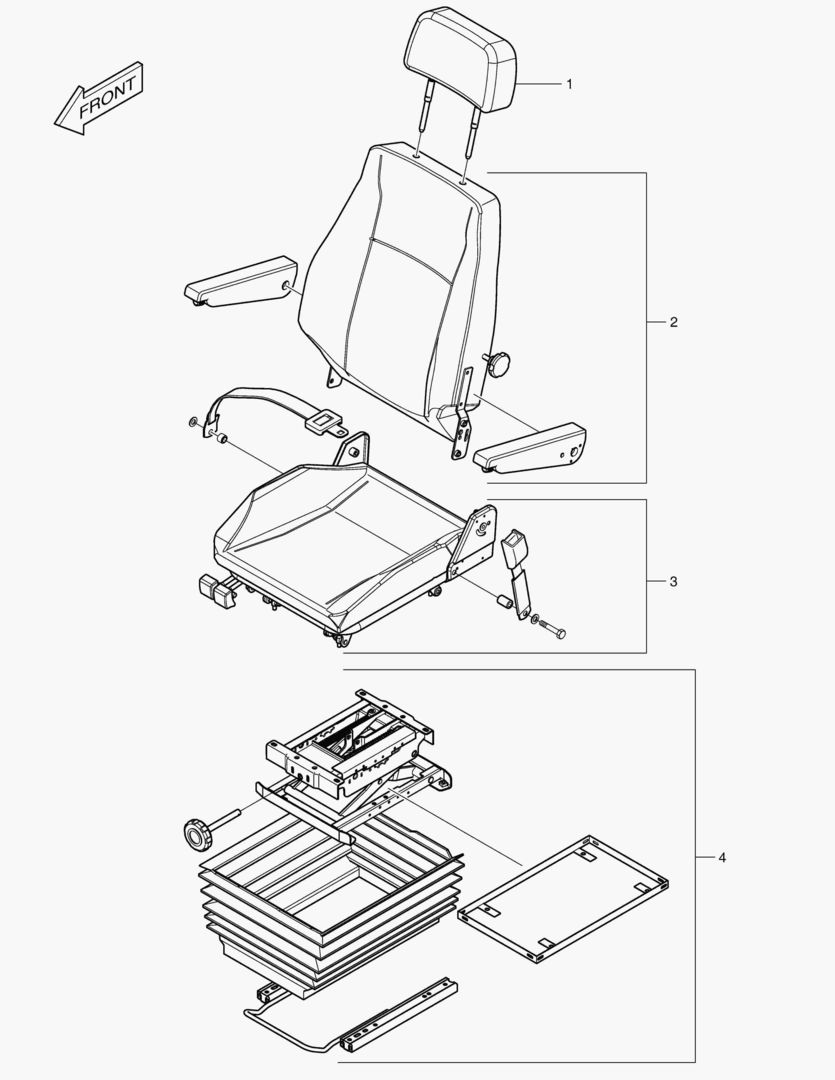 FRONT

1

2

3

4