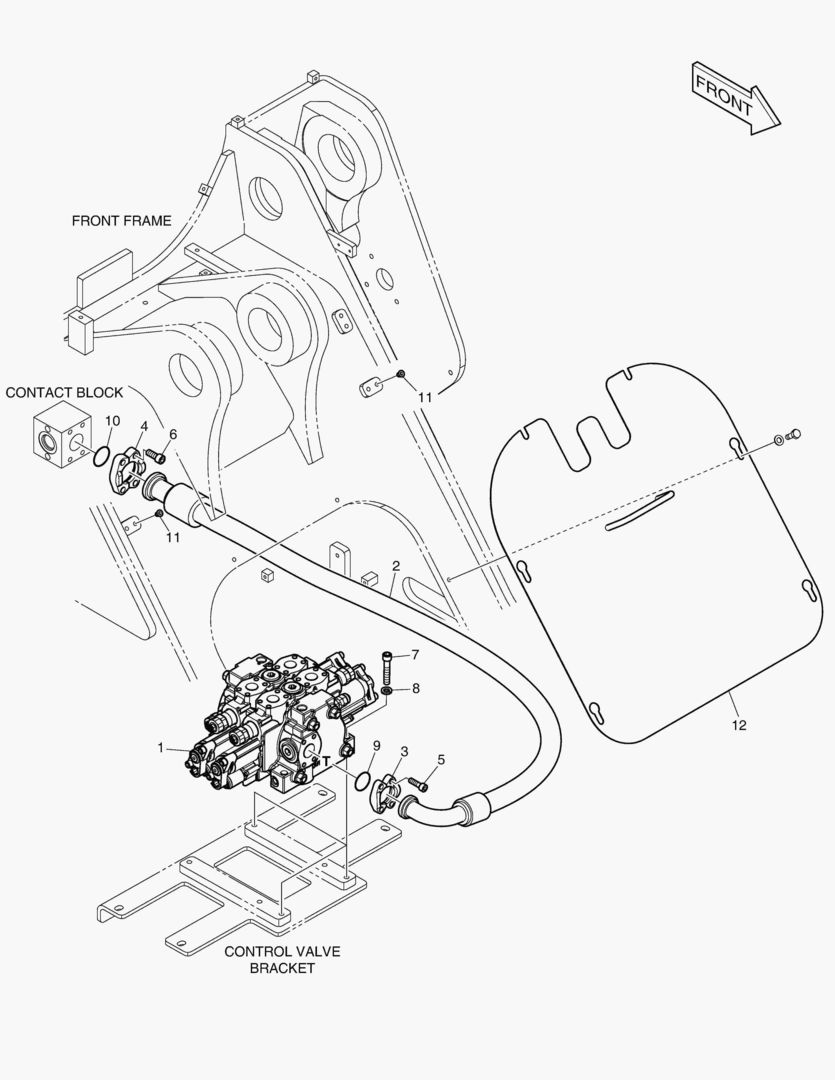 FRONT

FRONT FRAME

CONTACT BLOCK

10
4
6
11
11
2
7
8
1
T
9
3
5
12

CONTROL VALVE
BRACKET