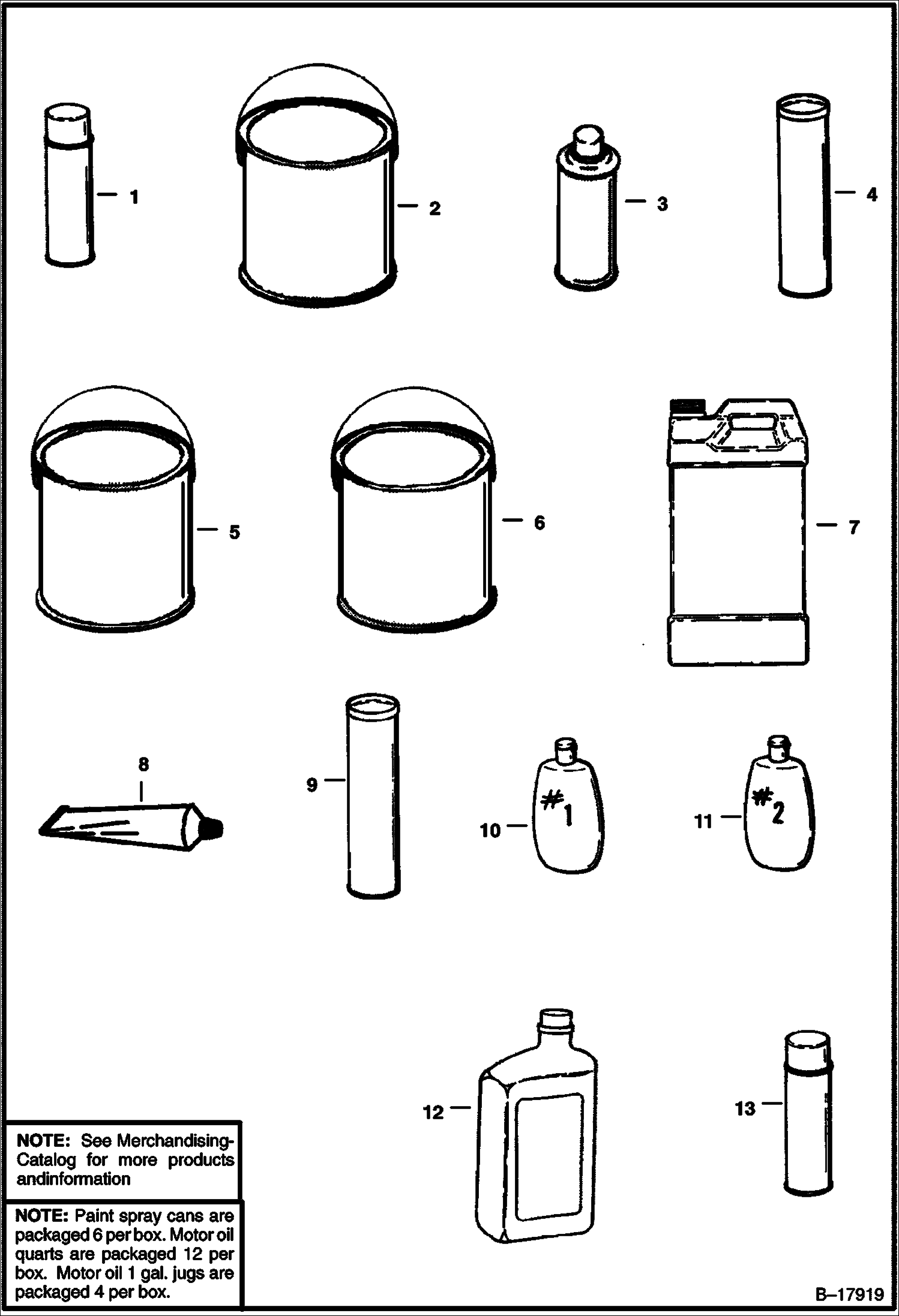 1

2

3

4

5

6

7

8

9

10

#1

11

#2

12

13

NOTE: See Merchandising-Catalog for more products andinformation

NOTE: Paint spray cans are packaged 6 per box. Motor oil quarts are packaged 12 per box. Motor oil 1 gal. jugs are packaged 4 per box.

B–17919