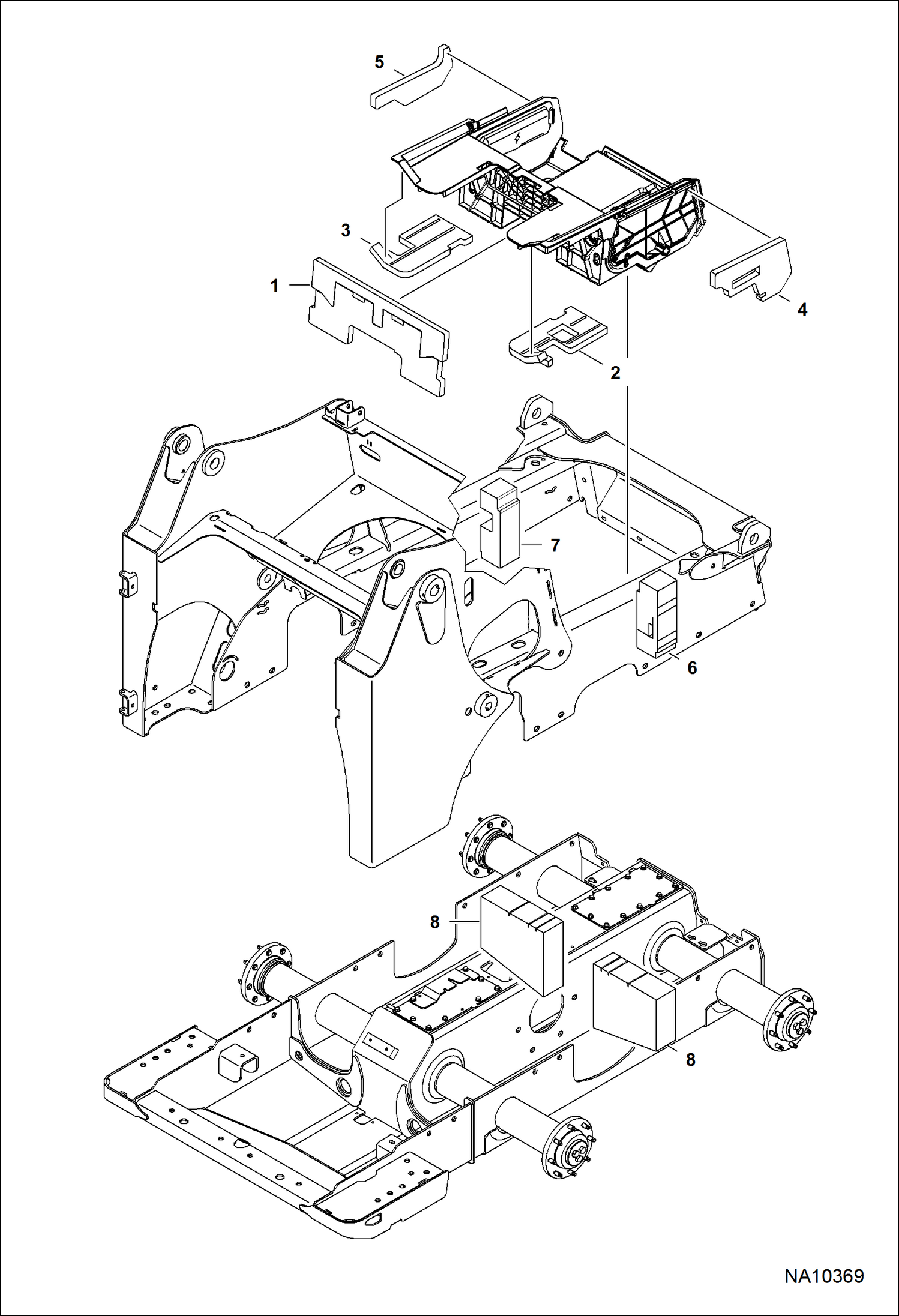 5

3

1

4

2

7

6

8

8

NA10369