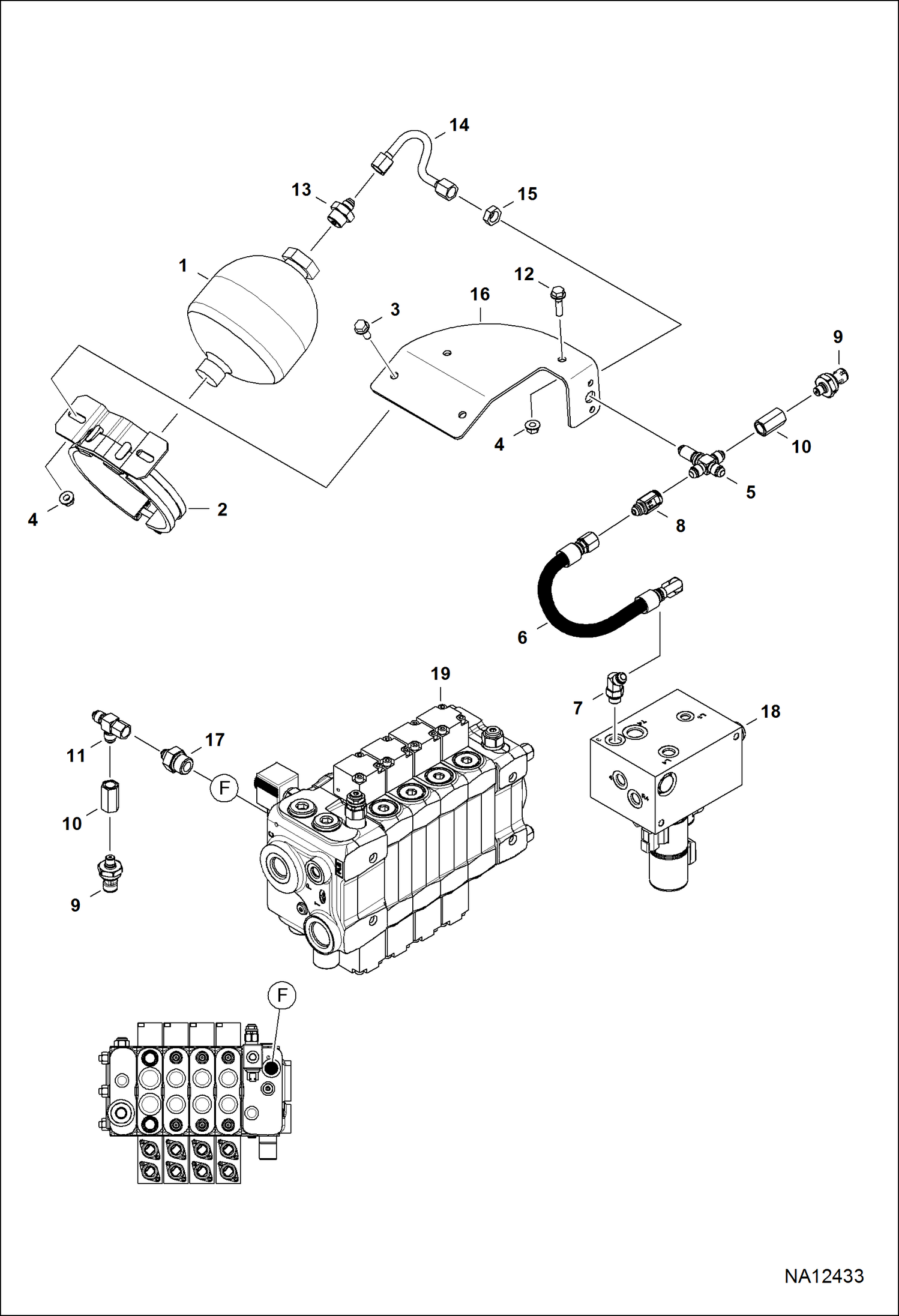 14
13
15
1
12
16
3
9
4
10
5
4
2
8
6
19
7
18
11
17
F
10
9
F
NA12433