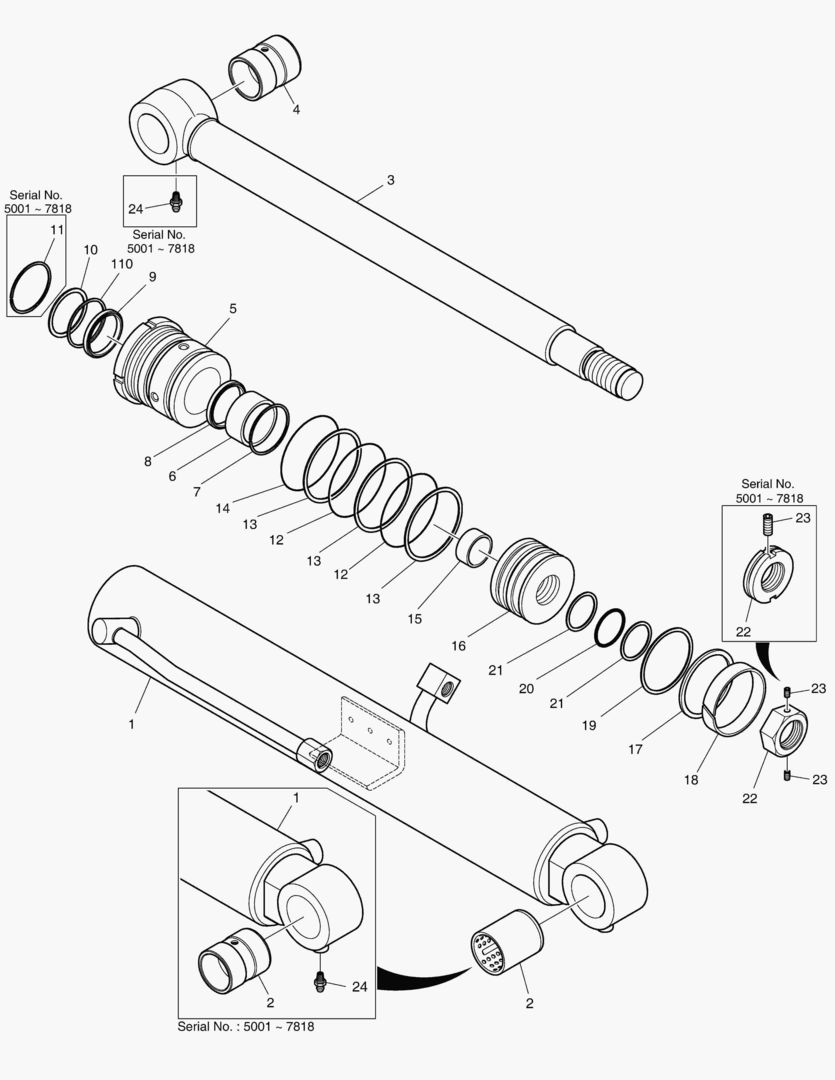 4

3

24

Serial No.
5001 ~ 7818

Serial No.
5001 ~ 7818

11

10

110

9

5

8

6

7

14

13

12

13

12

13

15

16

21

20

21

19

17

18

Serial No.
5001 ~ 7818

23

22

23

22

23

1

1

2

24

2

Serial No. : 5001 ~ 7818