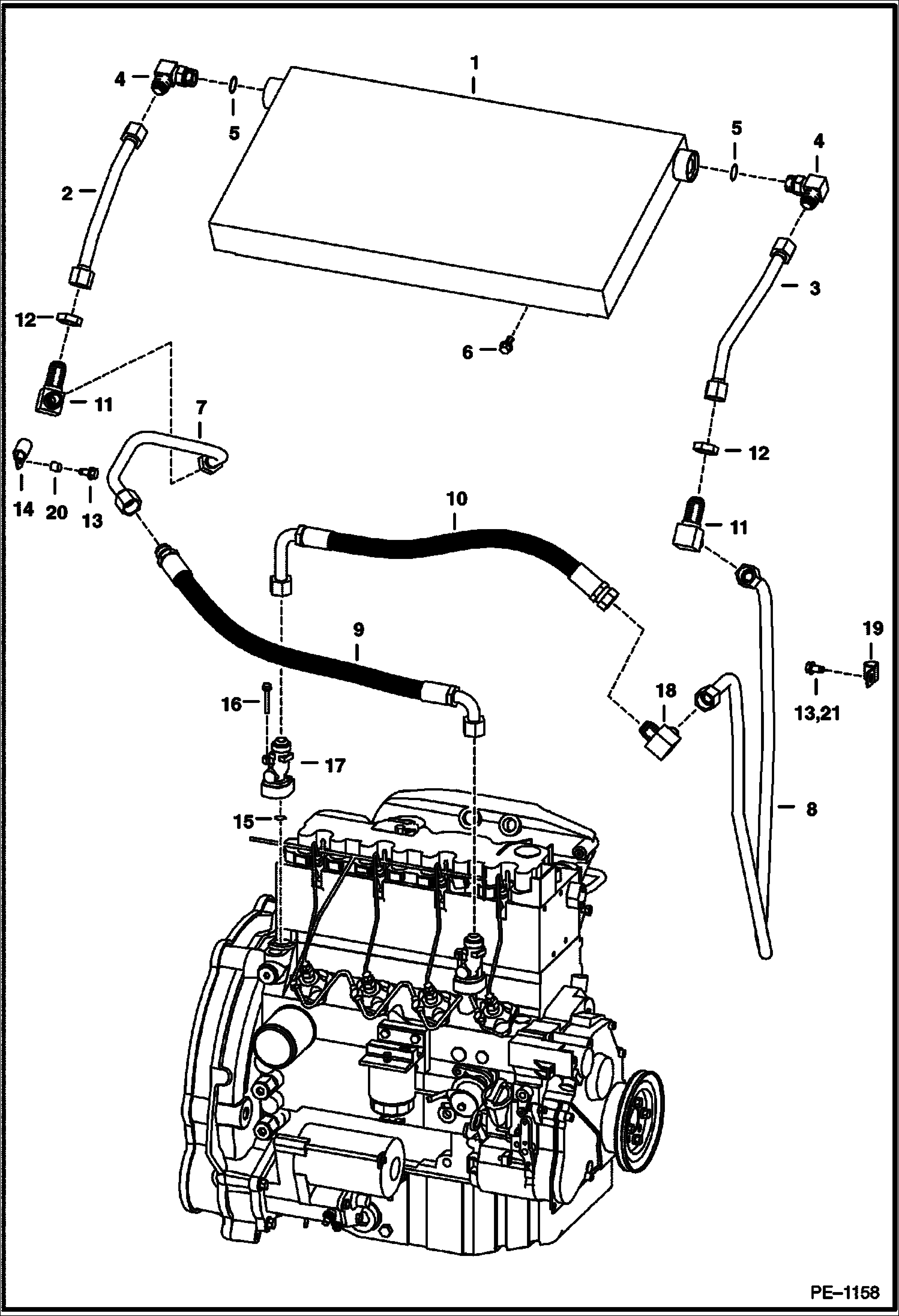 1
4
5
5
4
2
3
12
6
11
7
12
14
20
13
10
11
9
19
16
18
13,21
17
15
8
PE–1158