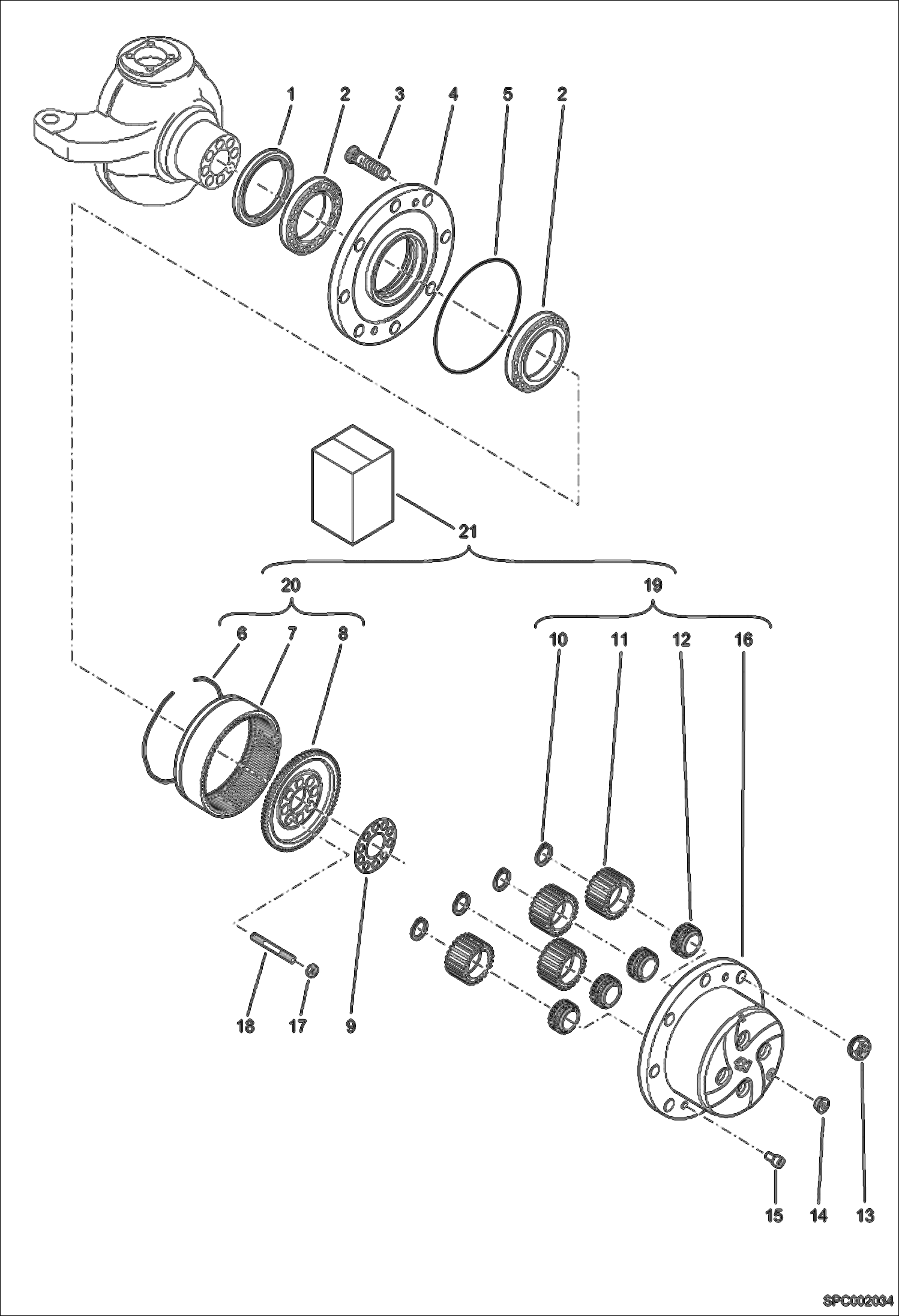 1 2 3 4 5 2

21

20

19

6 7 8

10 11 12 16

18 17 9

15 14 13

SPC002034