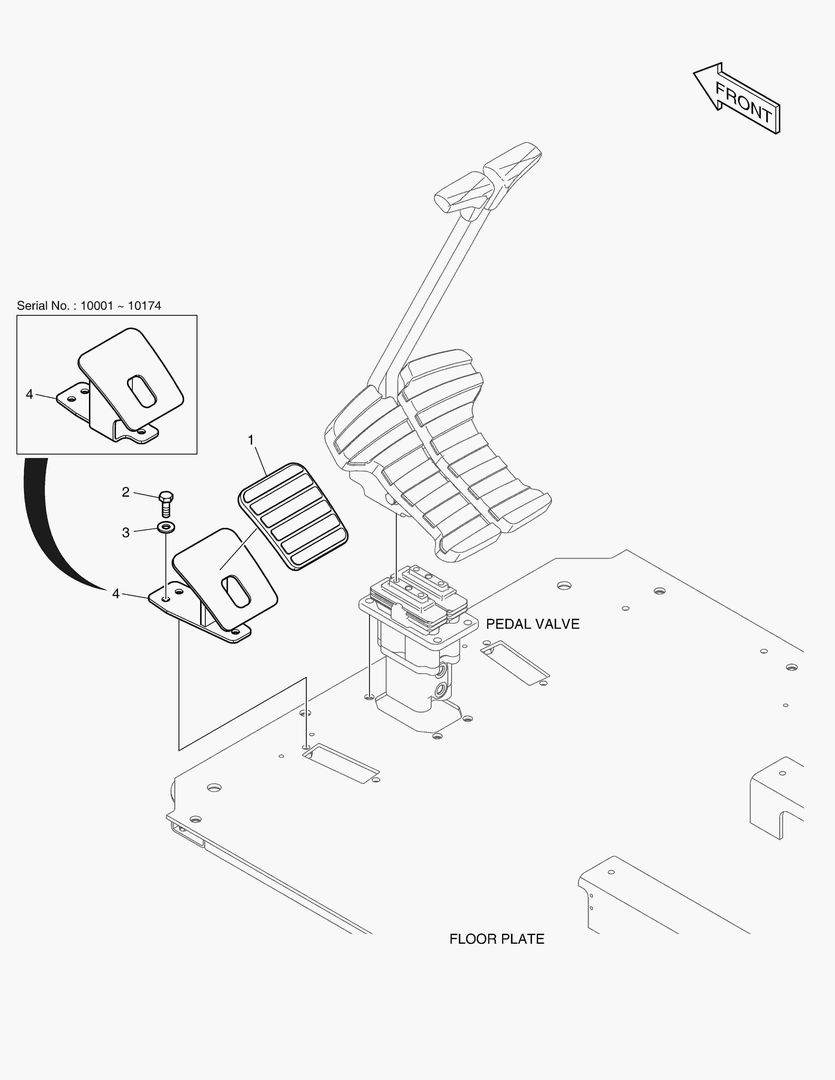 FRONT

Serial No. : 10001 ~ 10174

4

1

2

3

4

PEDAL VALVE

FLOOR PLATE