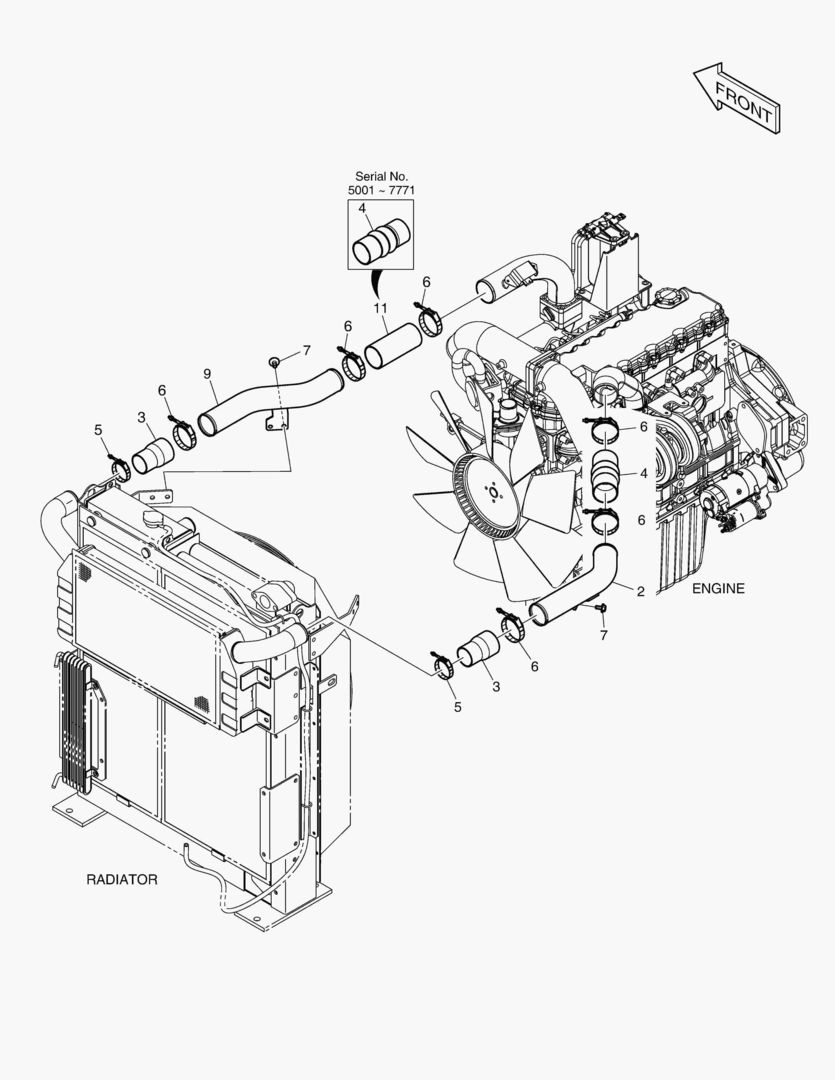 FRONT

Serial No.
5001 ~ 7771

4

11

6

6

7

9

6

3

5

6

4

6

2

ENGINE

7

6

3

5

RADIATOR