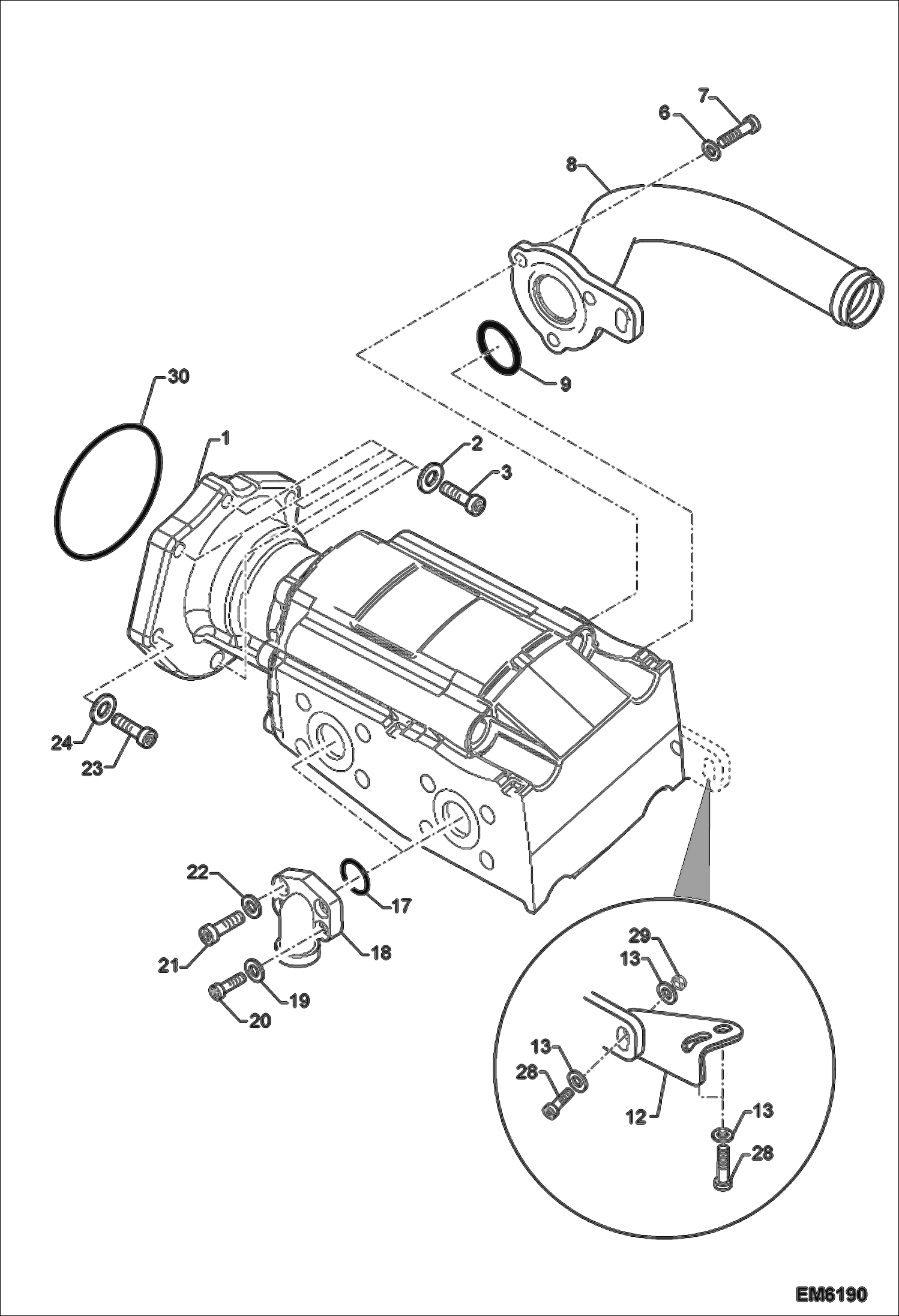 7
6
8
9
30
1
2
3
24
23
22
17
21
18
19
20
29
13
13
28
12
13
28
EM6190