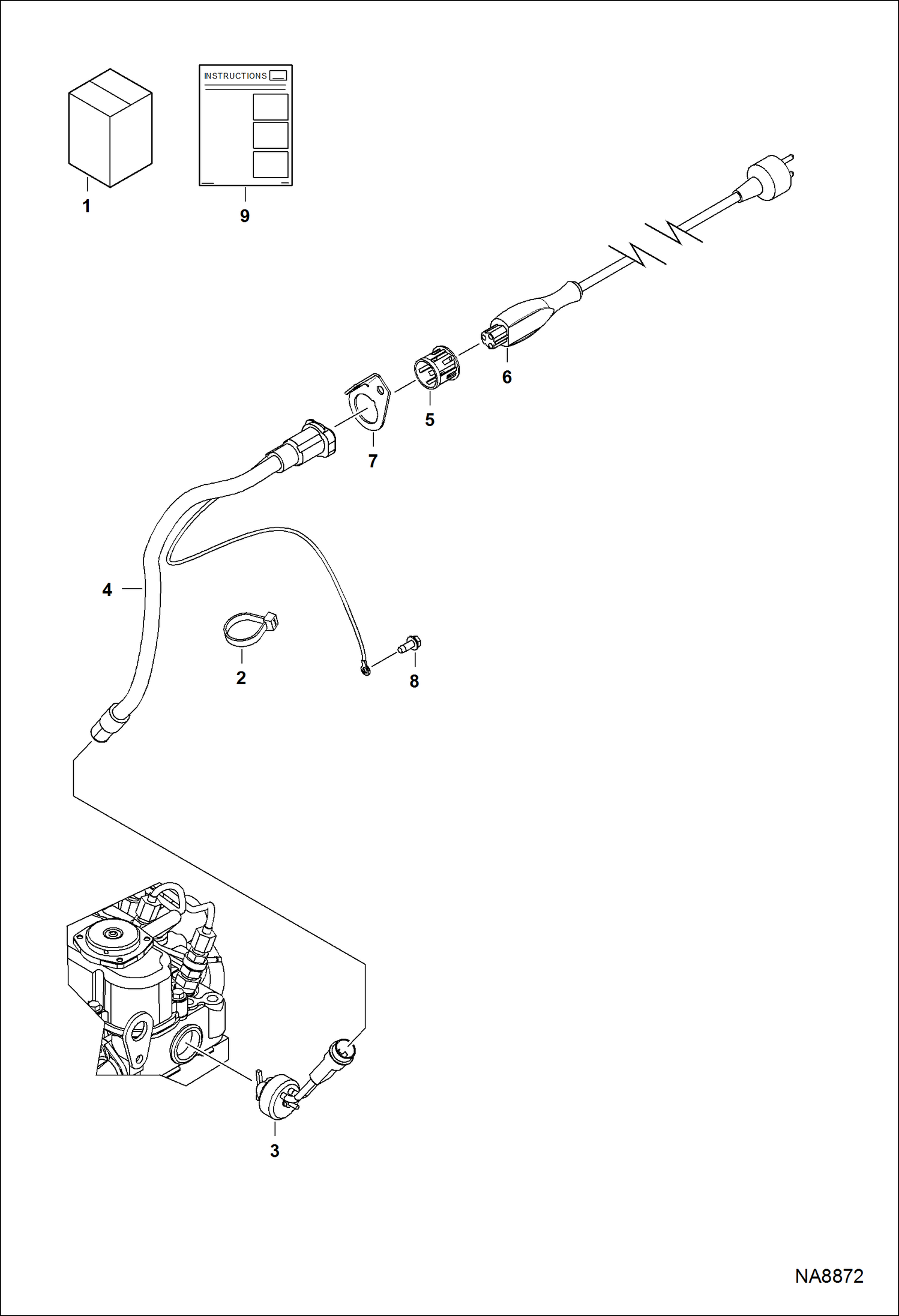 INSTRUCTIONS

1

9

6

5

7

4

2

8

3

NA8872