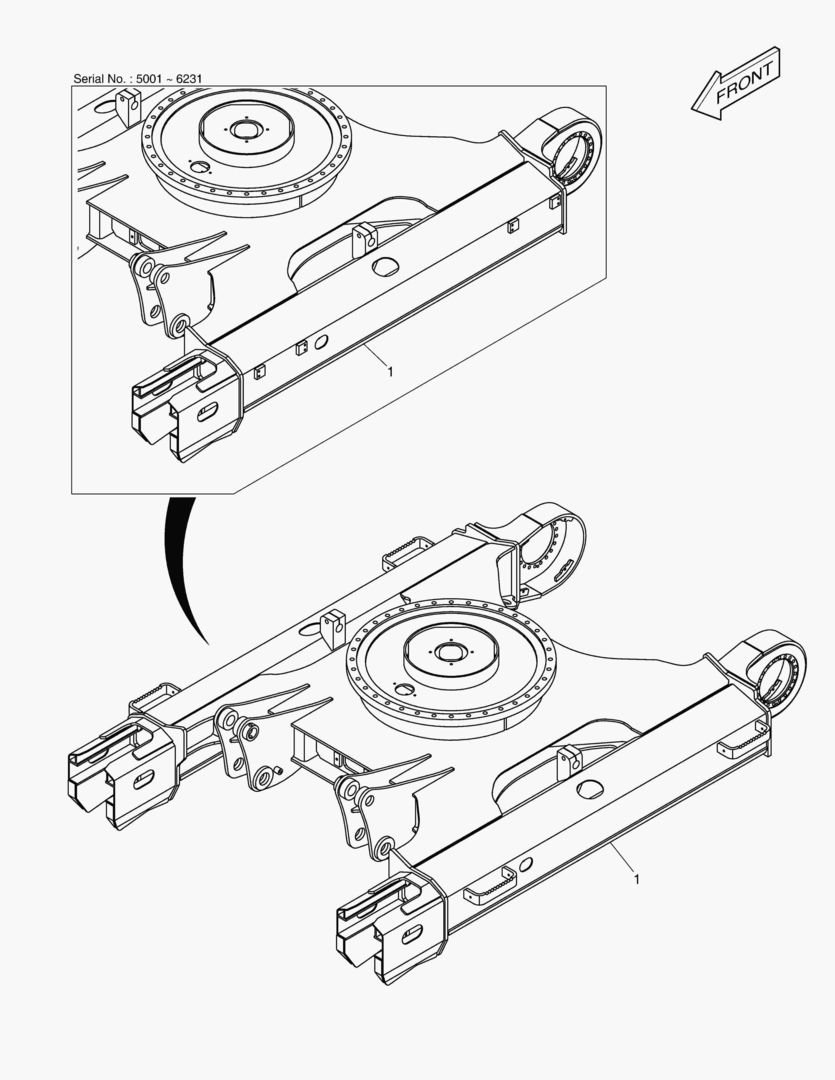 Serial No. : 5001 ~ 6231

FRONT

1

1