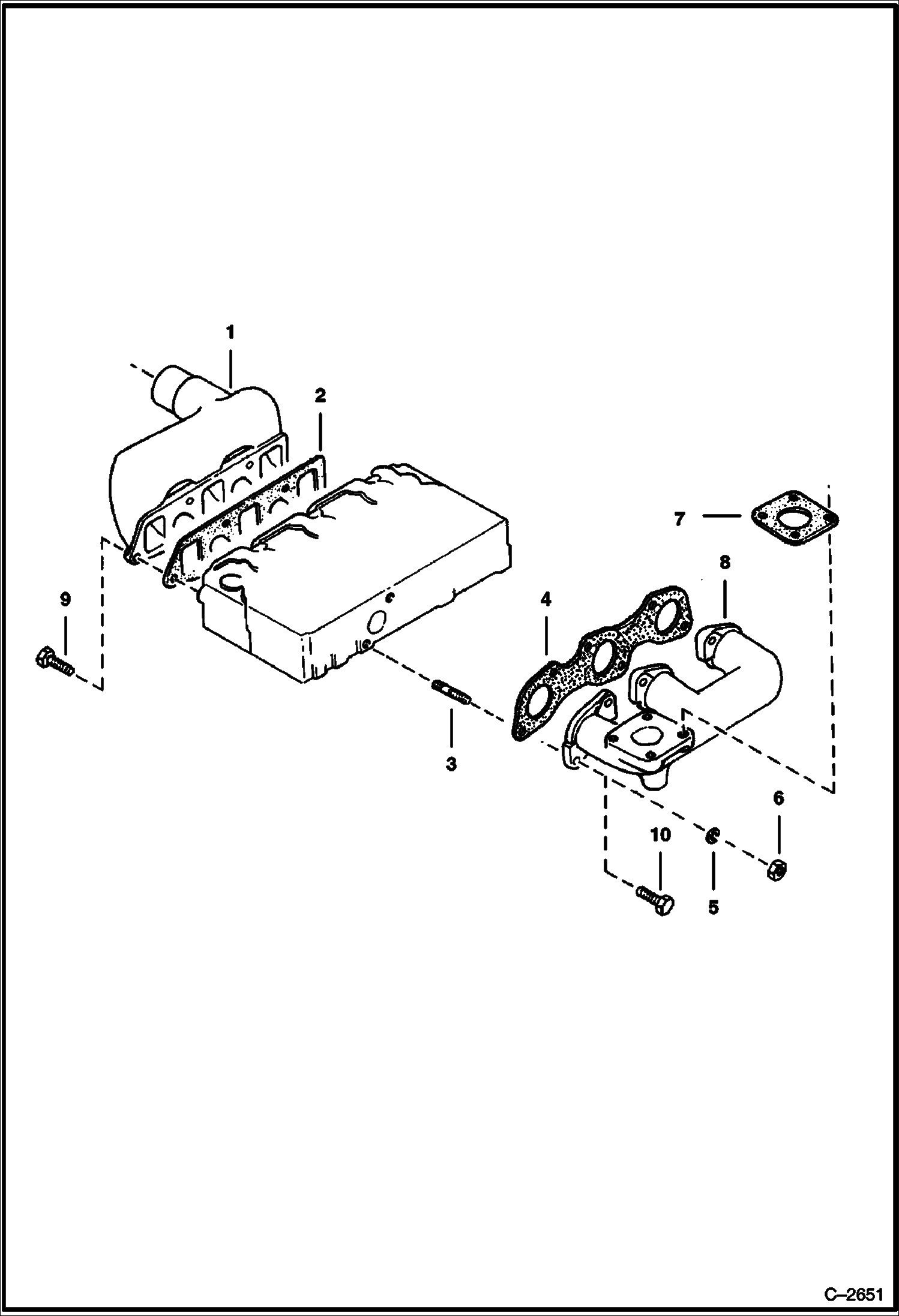 1
2
7
8
9
4
3
6
10
5
C–2651