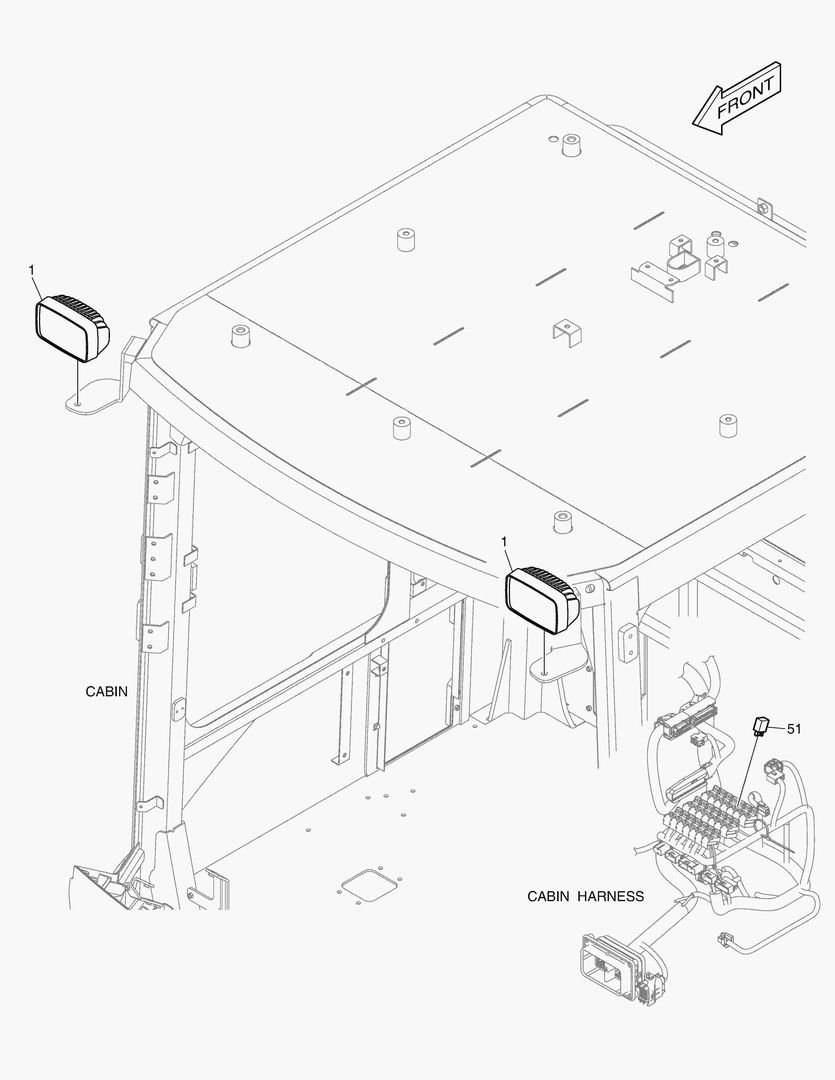 FRONT

1

1

CABIN

51

CABIN HARNESS