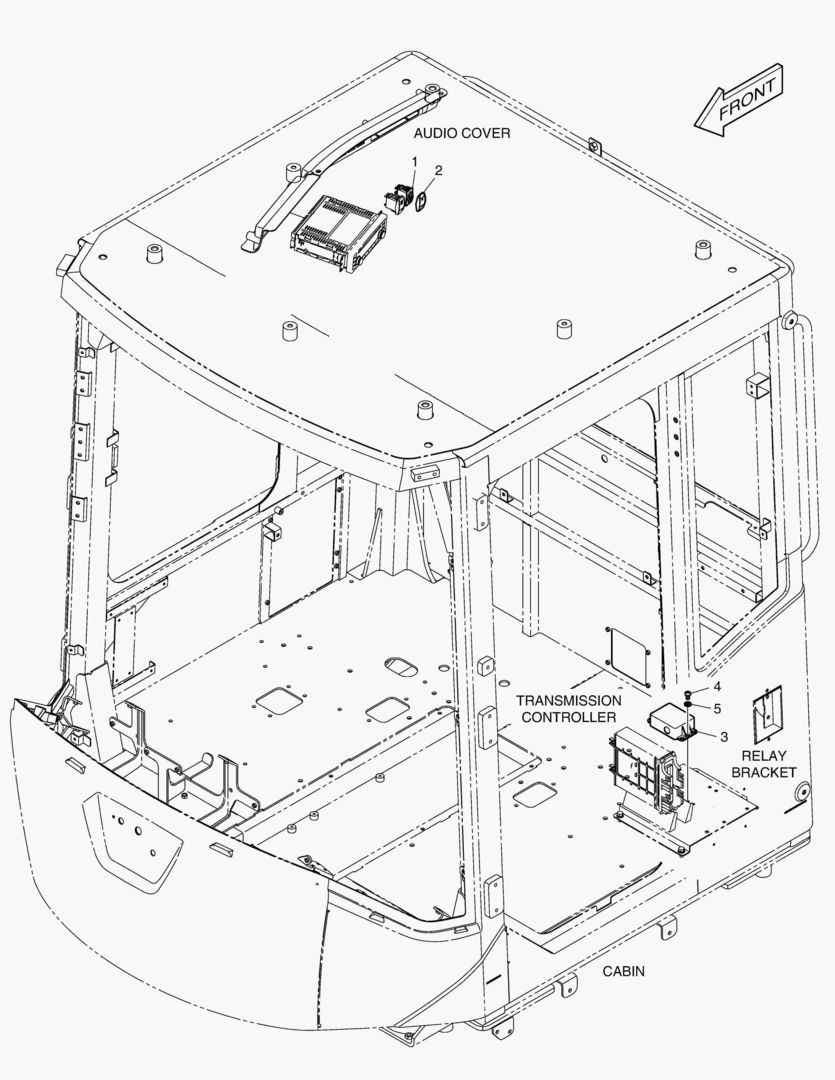 FRONT

AUDIO COVER

1

2

TRANSMISSION CONTROLLER

4

5

3

RELAY BRACKET

CABIN