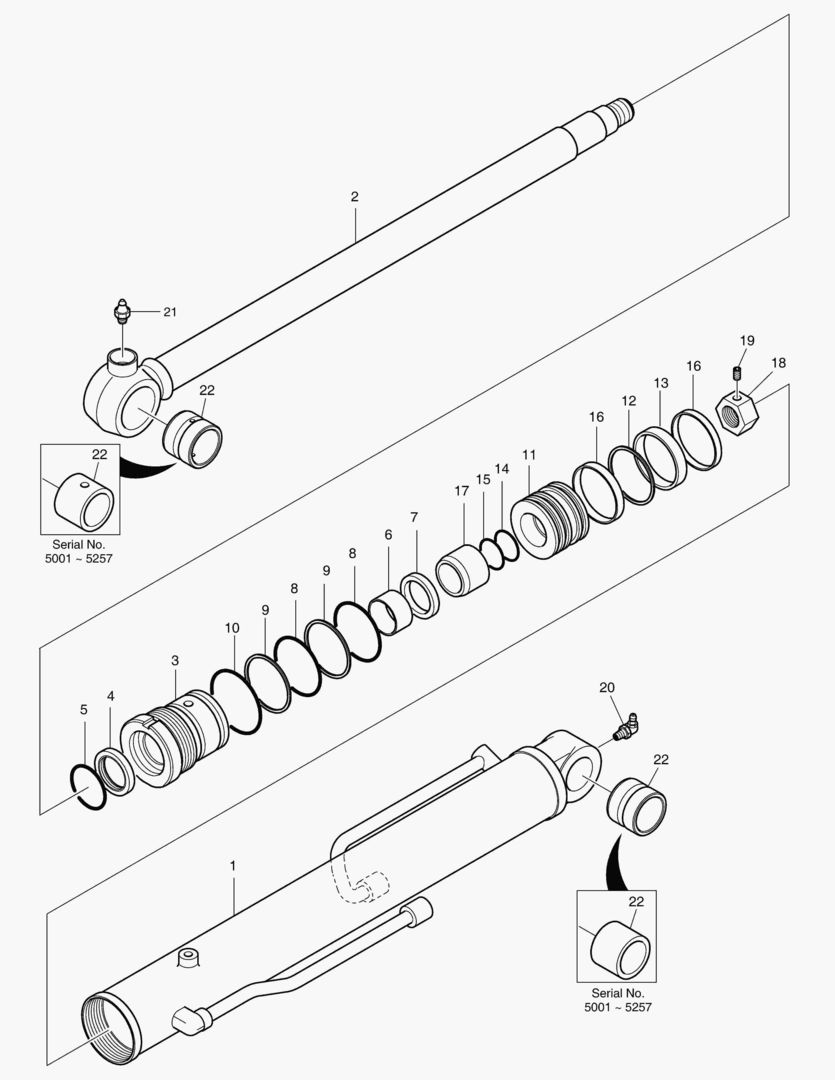 2
21
22
22
Serial No.
5001 ~ 5257
19
18
16
13
12
16
11
14
15
17
7
6
8
9
8
9
10
3
4
5
20
22
1
22
Serial No.
5001 ~ 5257