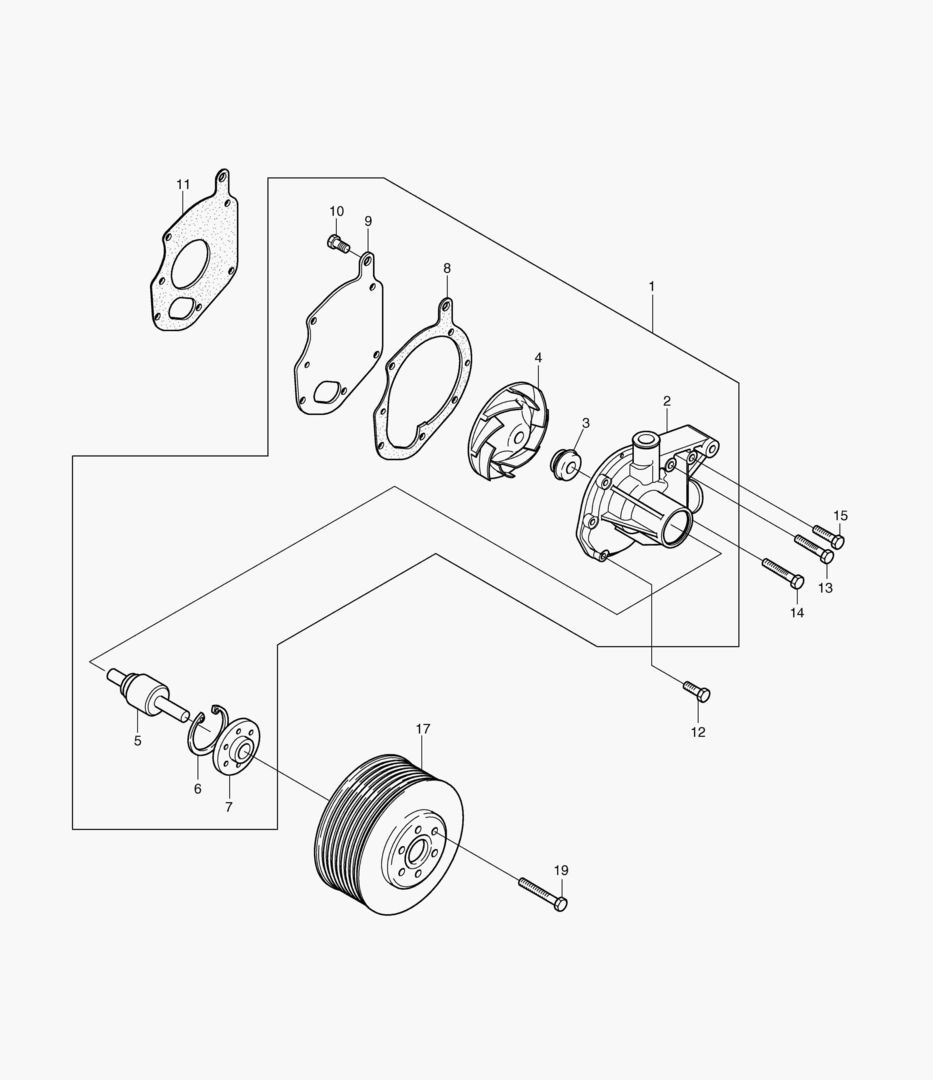 11
10
9
8
1
4
3
2
15
13
14
12
5
6
7
17
19