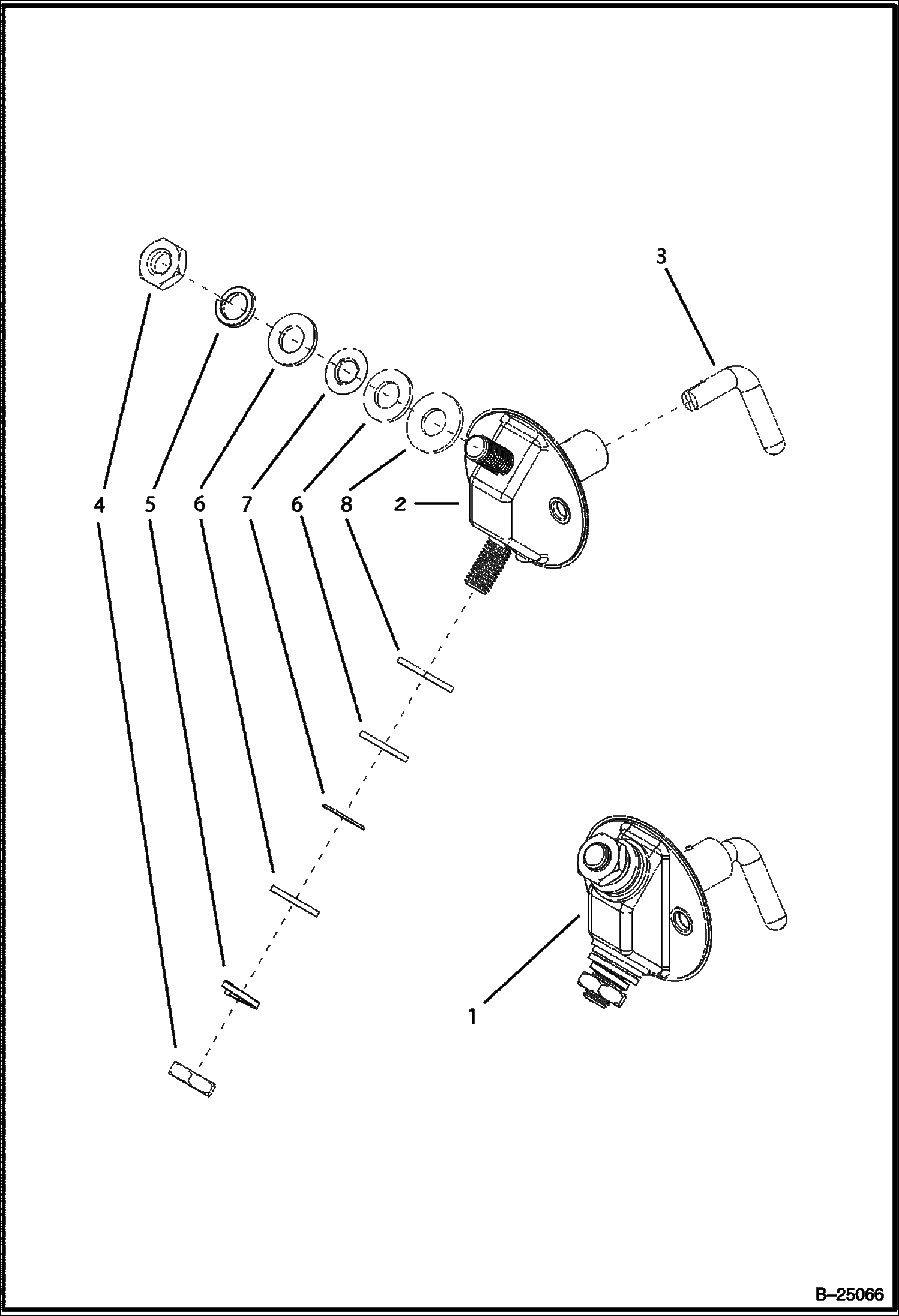 3

4 5 6 7 6 8 2

1

B–25066