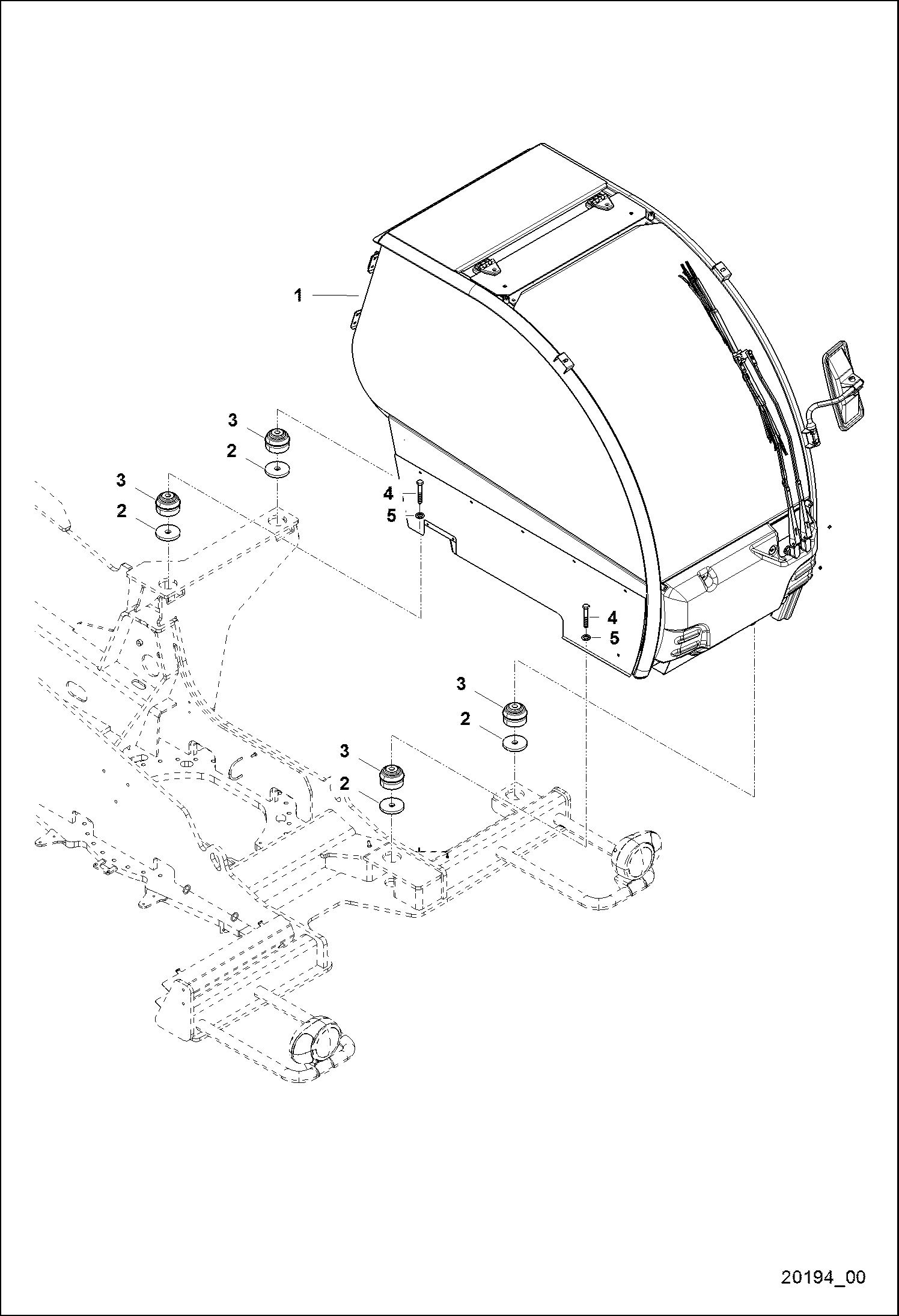 1
3
2
3
2
4
5
4
5
3
2
3
2
20194_00