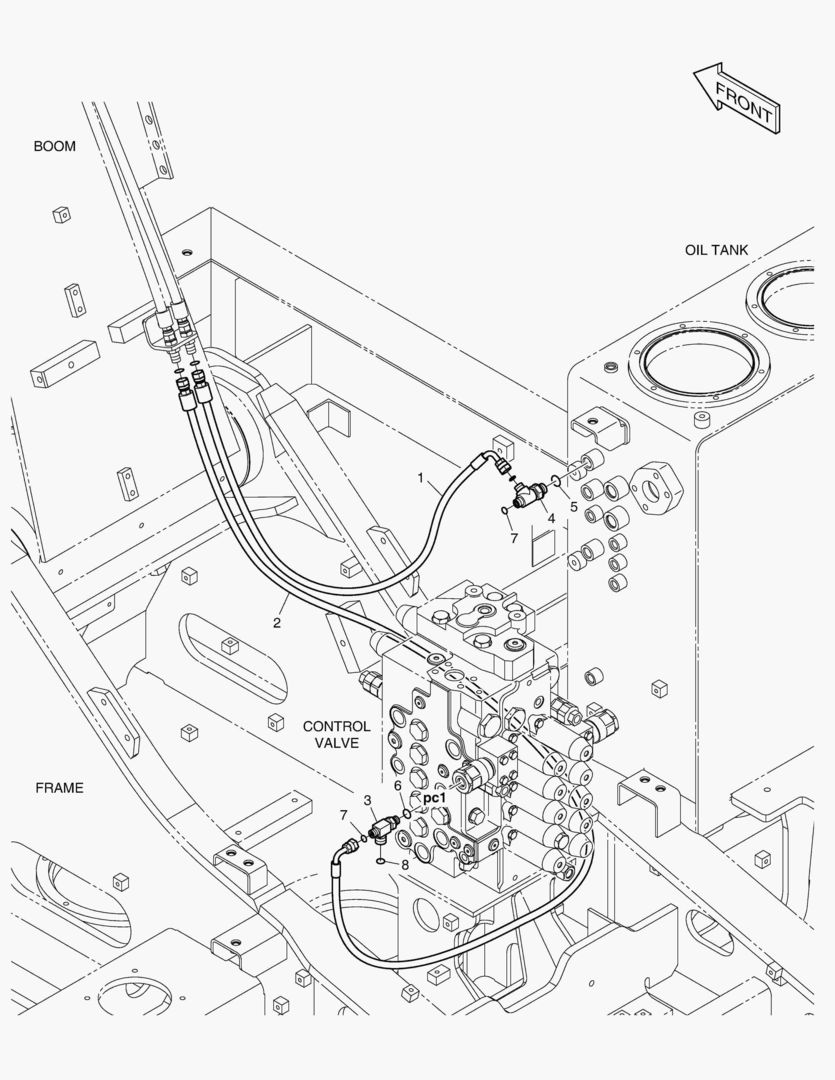 FRONT

BOOM

OIL TANK

1

4

5

7

2

CONTROL VALVE

FRAME

7

3

6

pc1

8