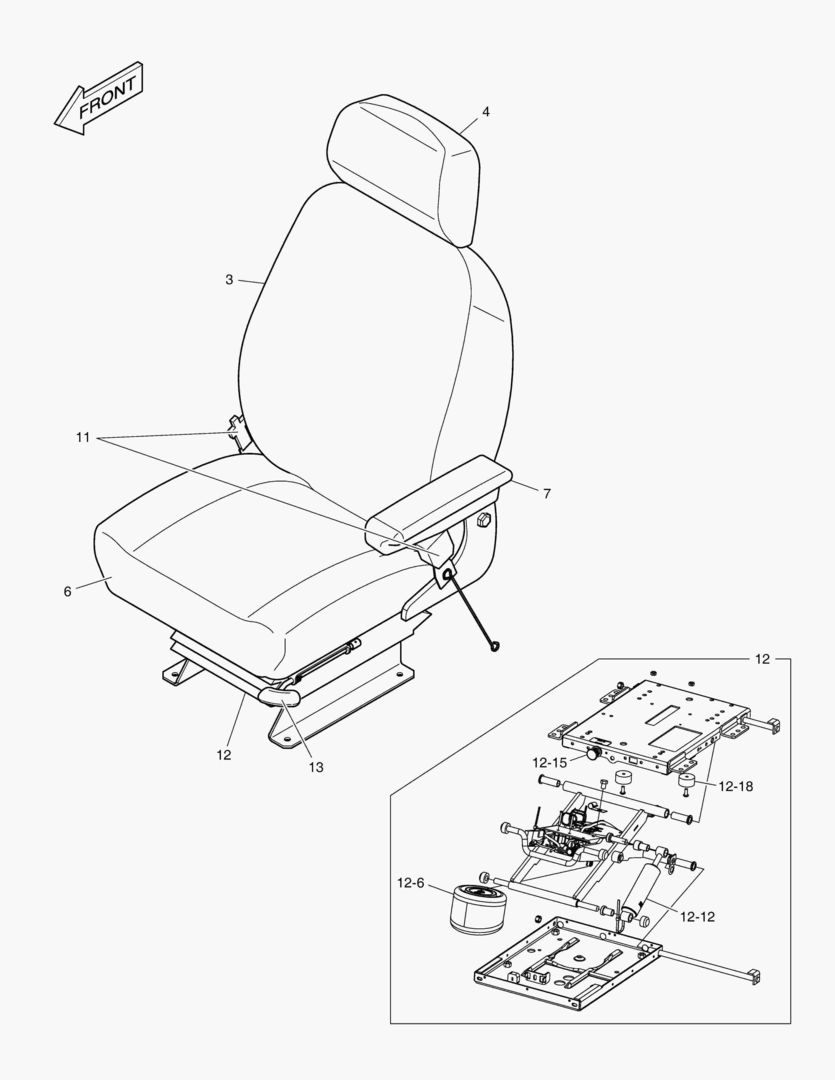 FRONT

4

3

11

7

6

12

13

12

12-15

12-18

12-6

12-12