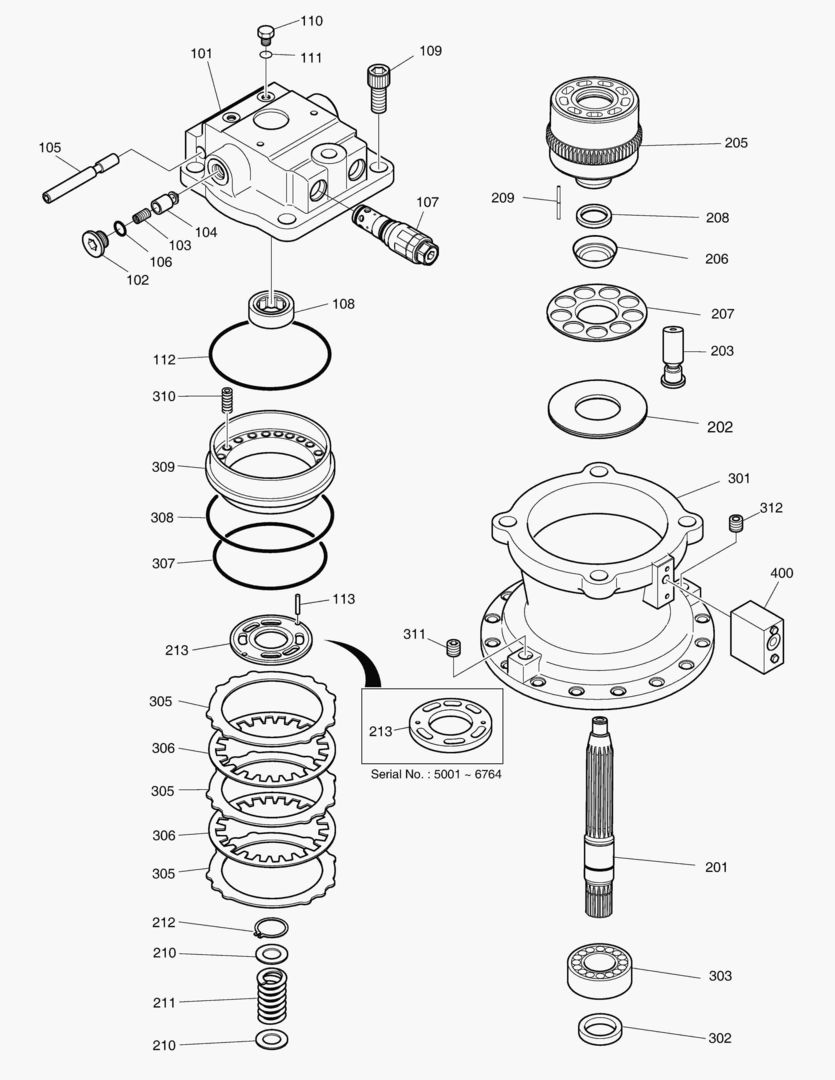 110
111
101
109
105
107
104
103
106
102
108
112
310
309
308
307
113
213
305
306
305
306
305
212
210
211
210
205
209
208
206
207
203
202
301
312
400
311
213
Serial No. : 5001 ~ 6764
201
303
302