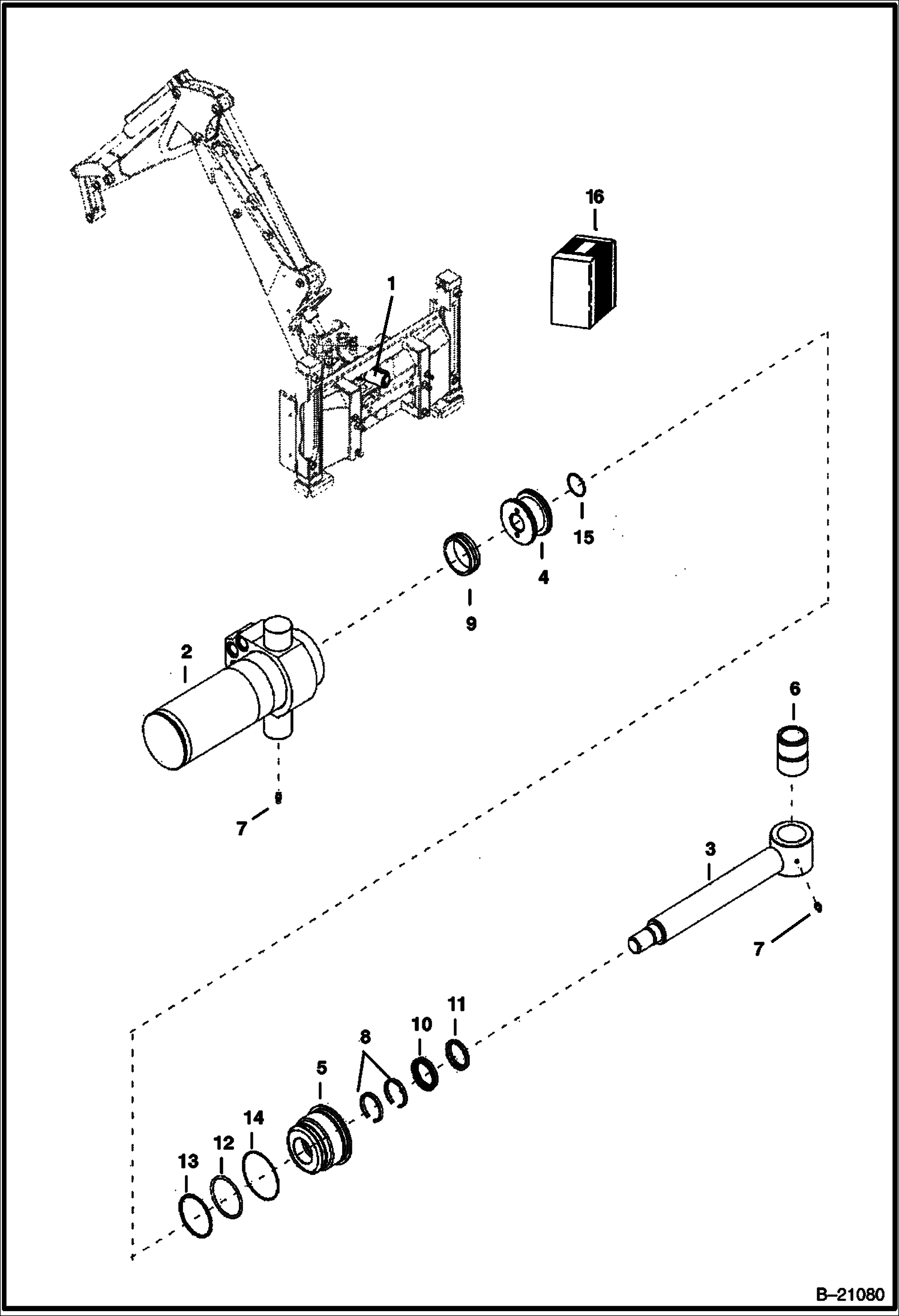 16

1

15

4

9

2

6

7

3

7

11

10

8

5

14

12

13

B–21080