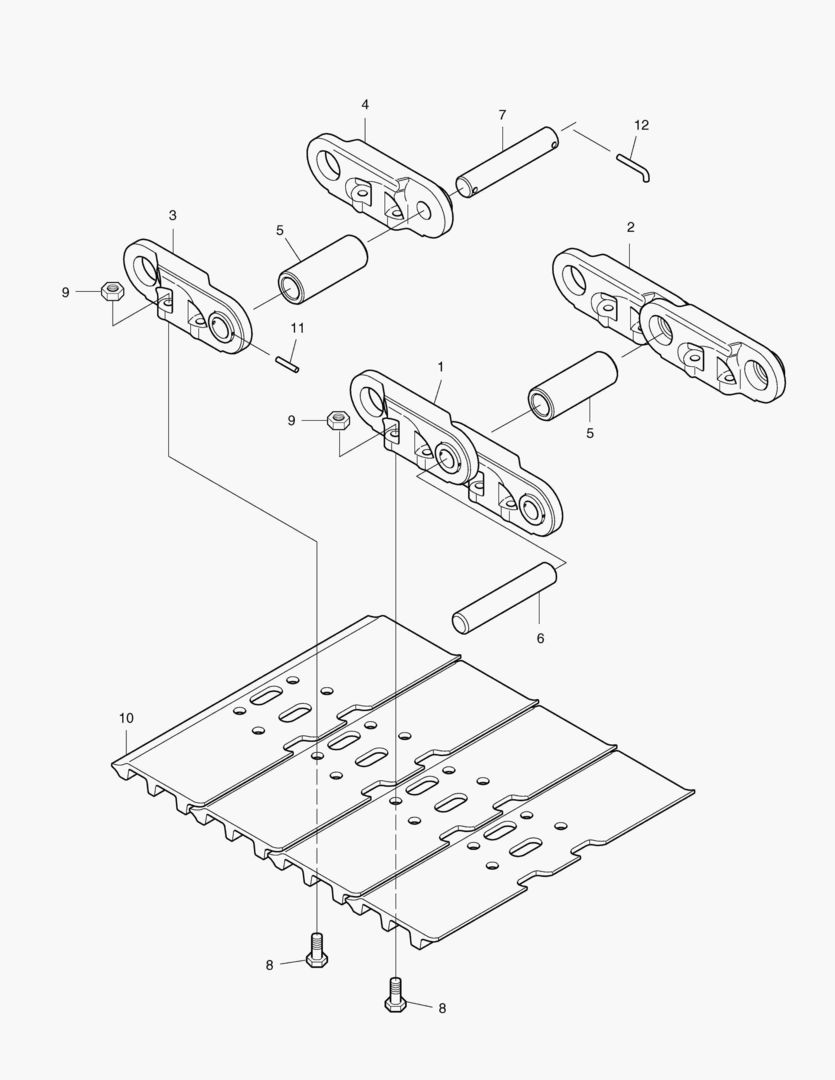 4
7
12
3
5
2
9
11
1
9
5
6
10
8
8